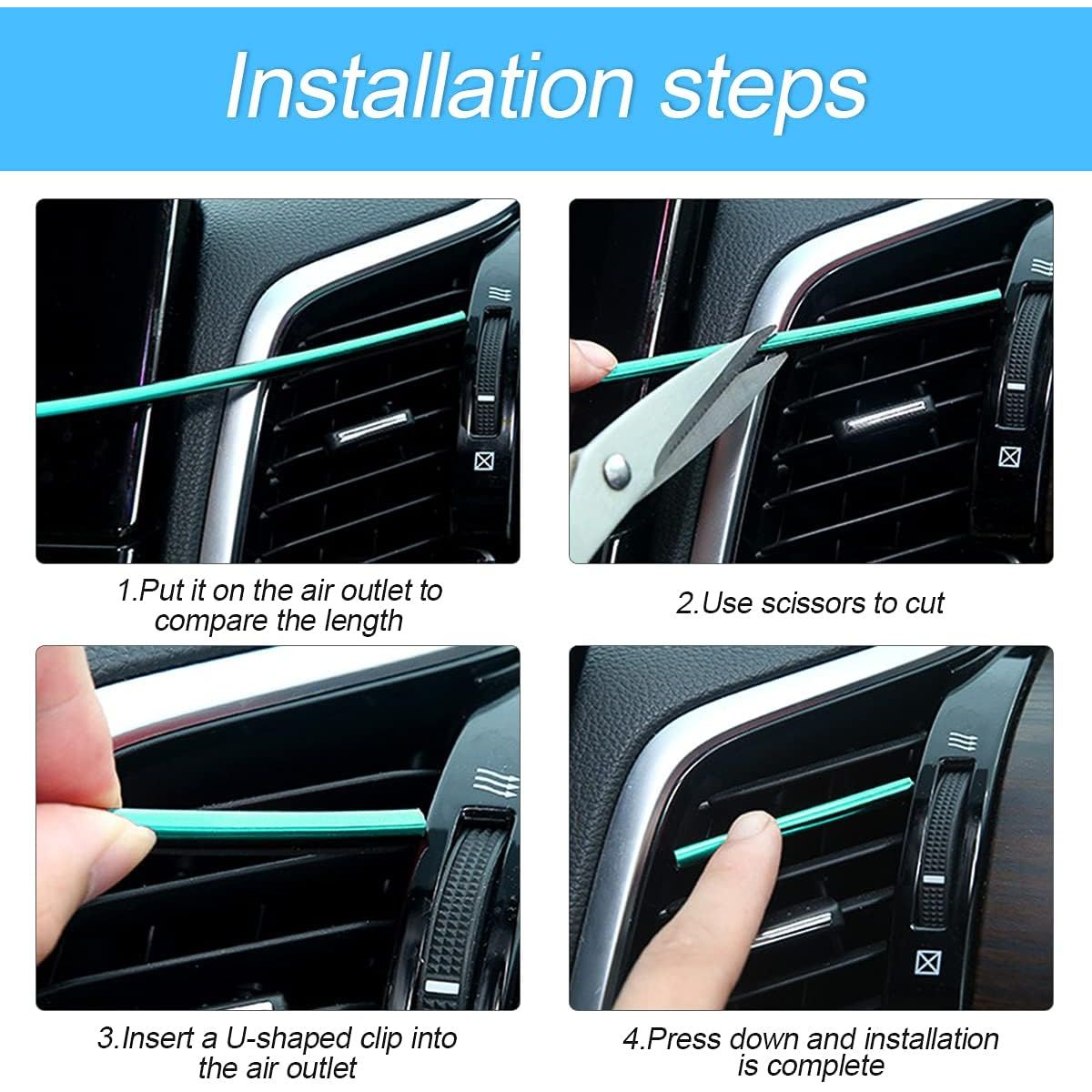 Installation steps

1.Put it on the air outlet to compare the length

2.Use scissors to cut

3.Insert a U-shaped clip into the air outlet

4.Press down and installation is complete