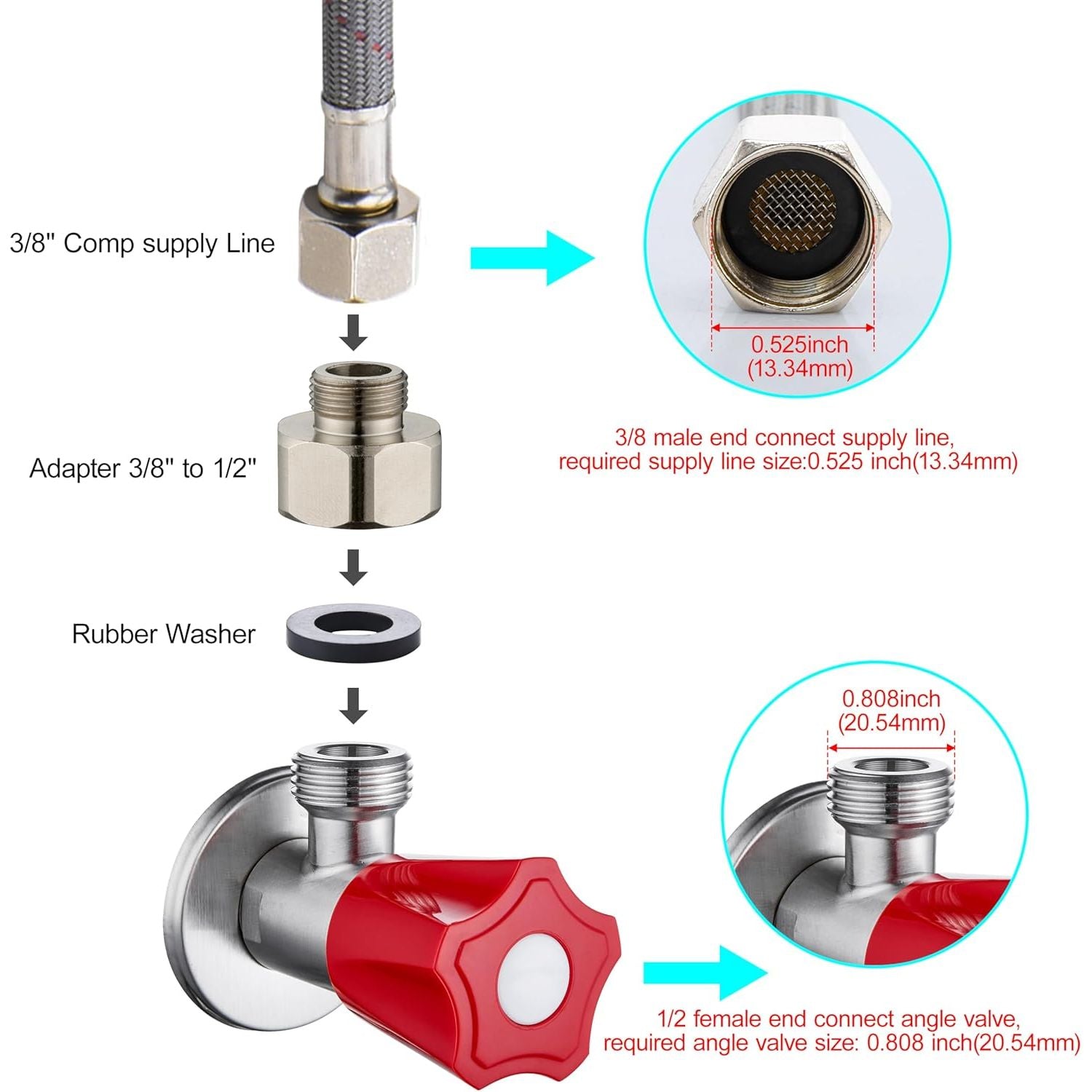 3/8" Comp supply Line

0.525inch
(13.34mm)

3/8 male end connect supply line,
required supply line size:0.525 inch(13.34mm)

Adapter 3/8" to 1/2"

Rubber Washer

0.808inch
(20.54mm)

1/2 female end connect angle valve,
required angle valve size: 0.808 inch(20.54mm)