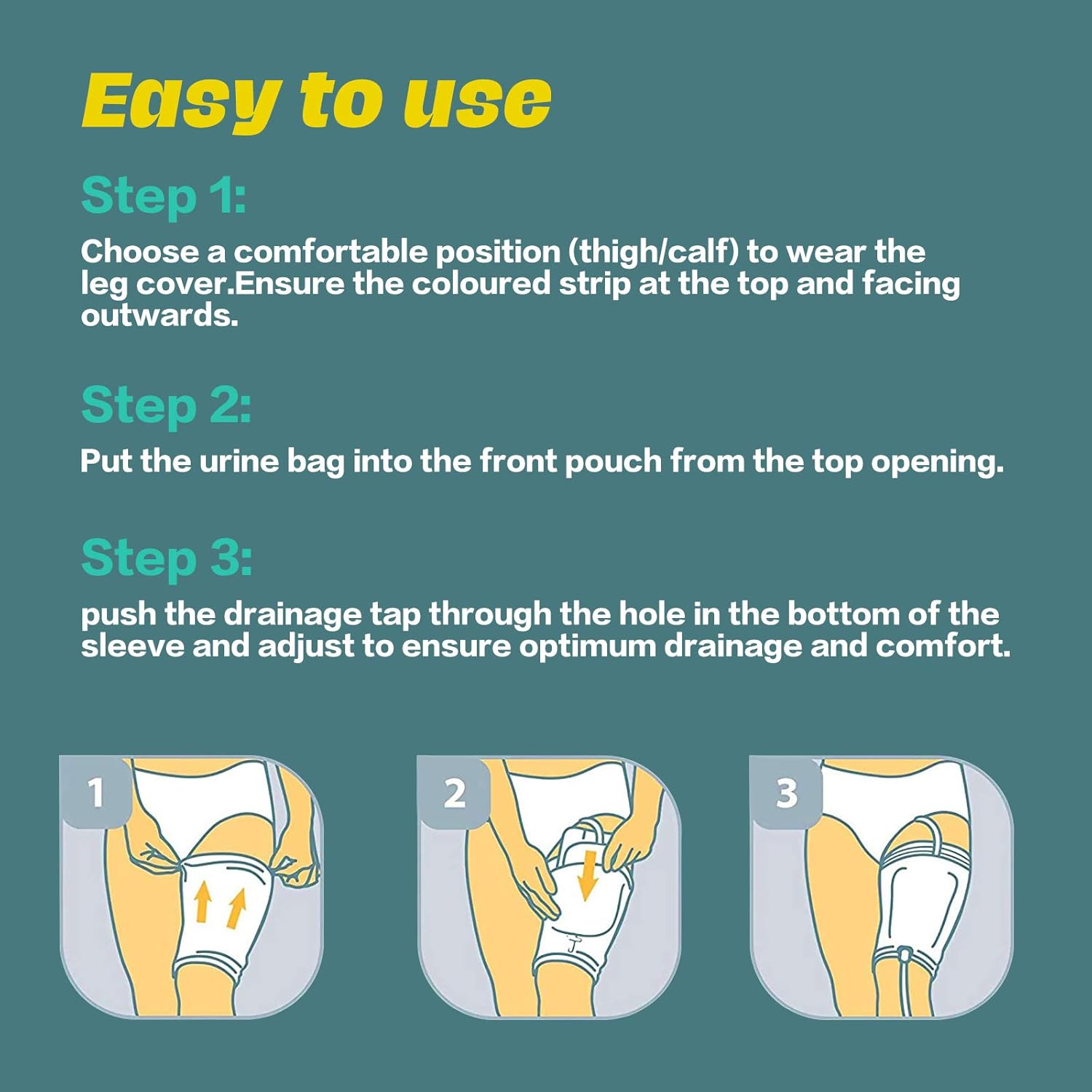 Easy to use

Step 1:

Choose a comfortable position (thigh/calf) to wear the leg cover.Ensure the coloured strip at the top and facing outwards.

Step 2:

Put the urine bag into the front pouch from the top opening.

Step 3:

push the drainage tap through the hole in the bottom of the sleeve and adjust to ensure optimum drainage and comfort.

1

2

3