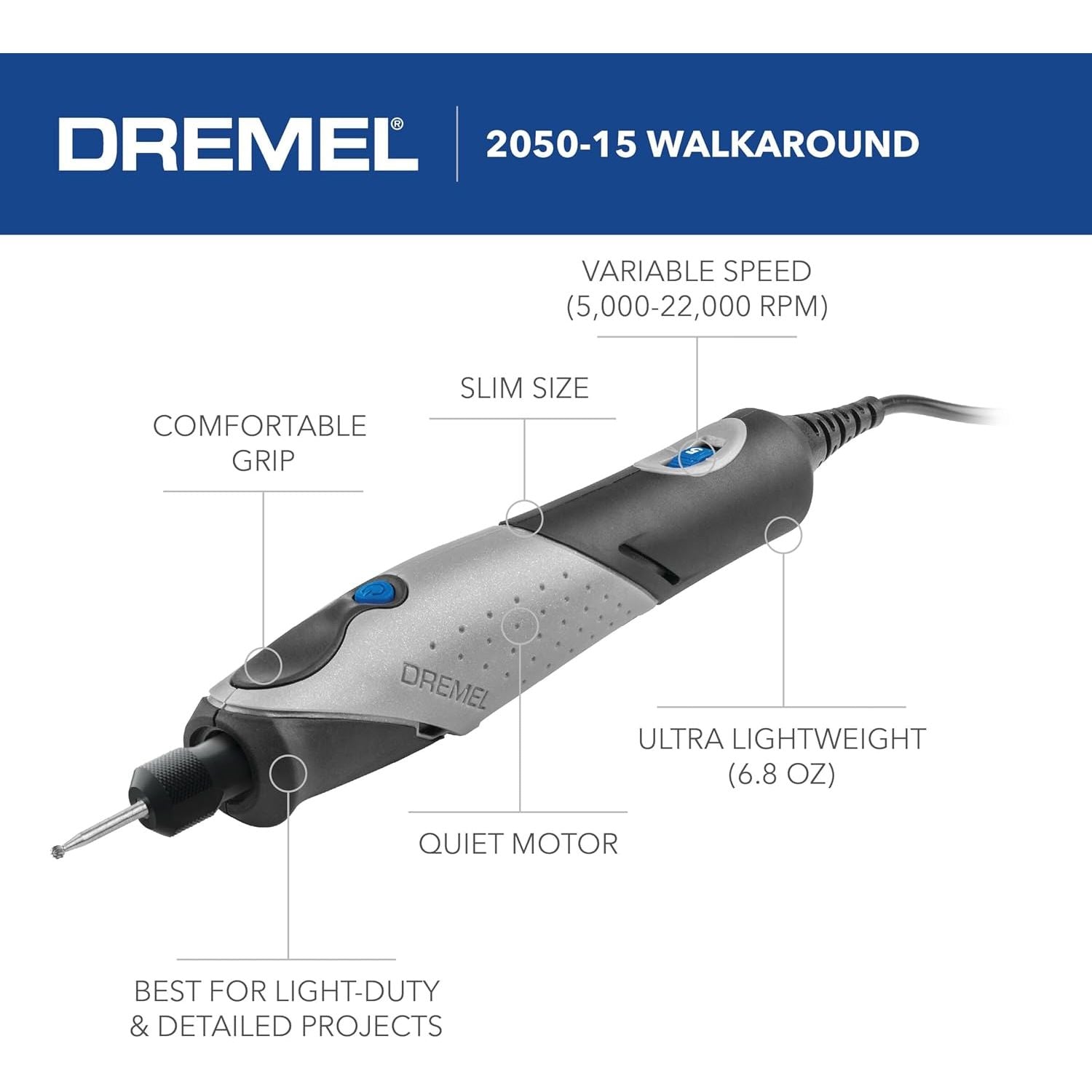 DREMEL®

2050-15 WALKAROUND

VARIABLE SPEED
(5,000-22,000 RPM)

SLIM SIZE

COMFORTABLE GRIP

5

DREMEL

ULTRA LIGHTWEIGHT
(6.8 OZ)

QUIET MOTOR

BEST FOR LIGHT-DUTY & DETAILED PROJECTS