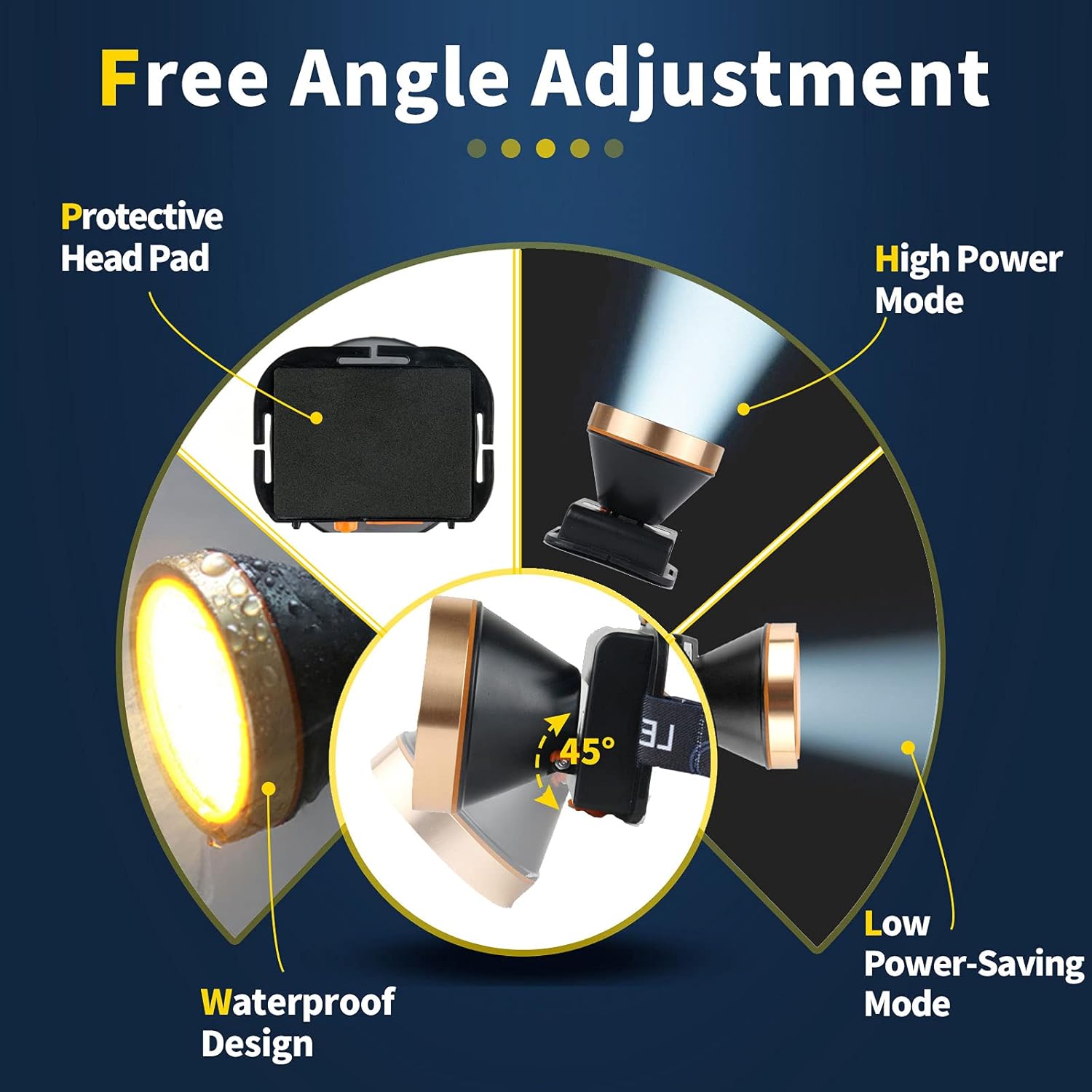 Free Angle Adjustment

Protective Head Pad

High Power Mode

45°

LE

Waterproof Design

Low Power-Saving Mode