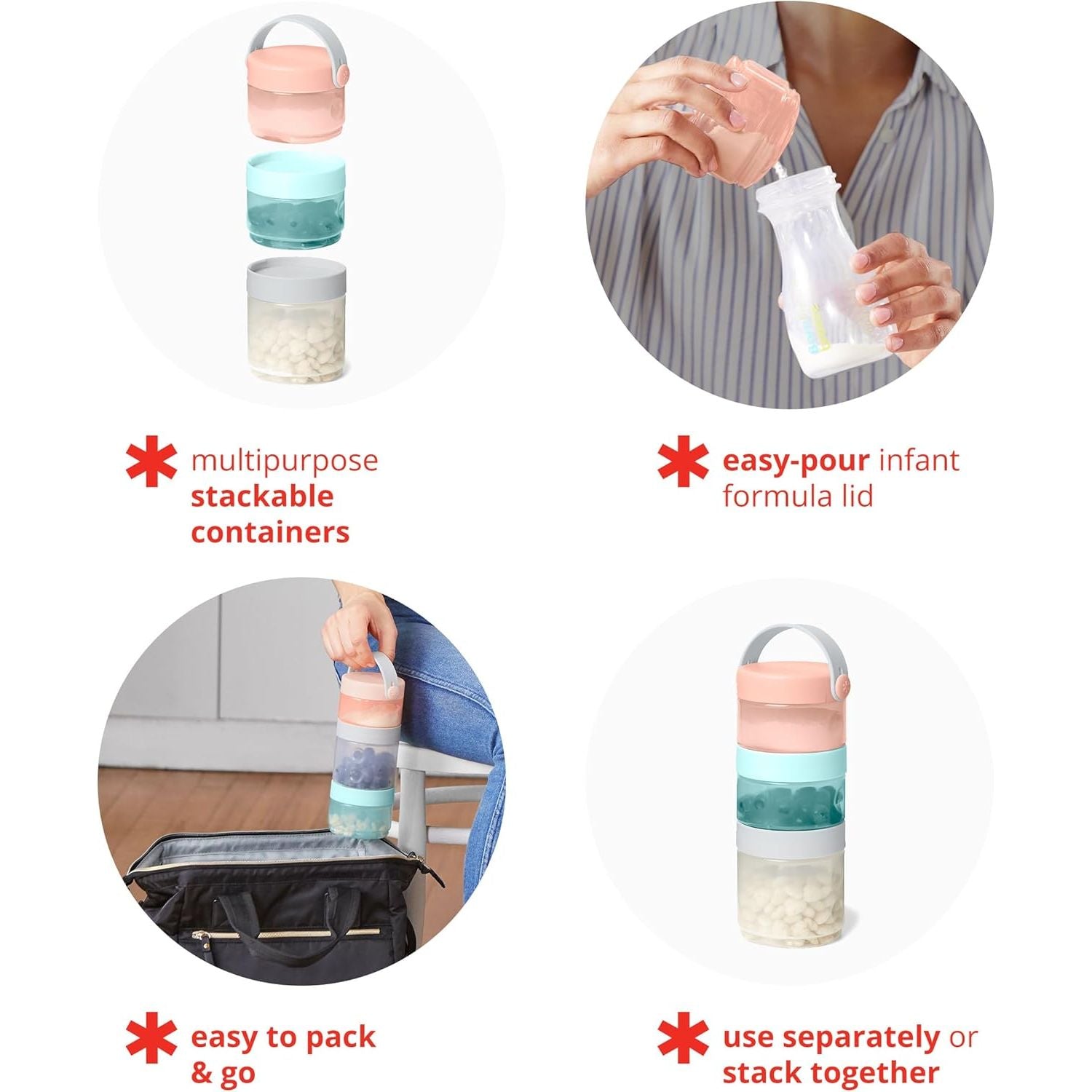 multipurpose stackable containers

easy-pour infant formula lid

easy to pack & go

use separately or stack together