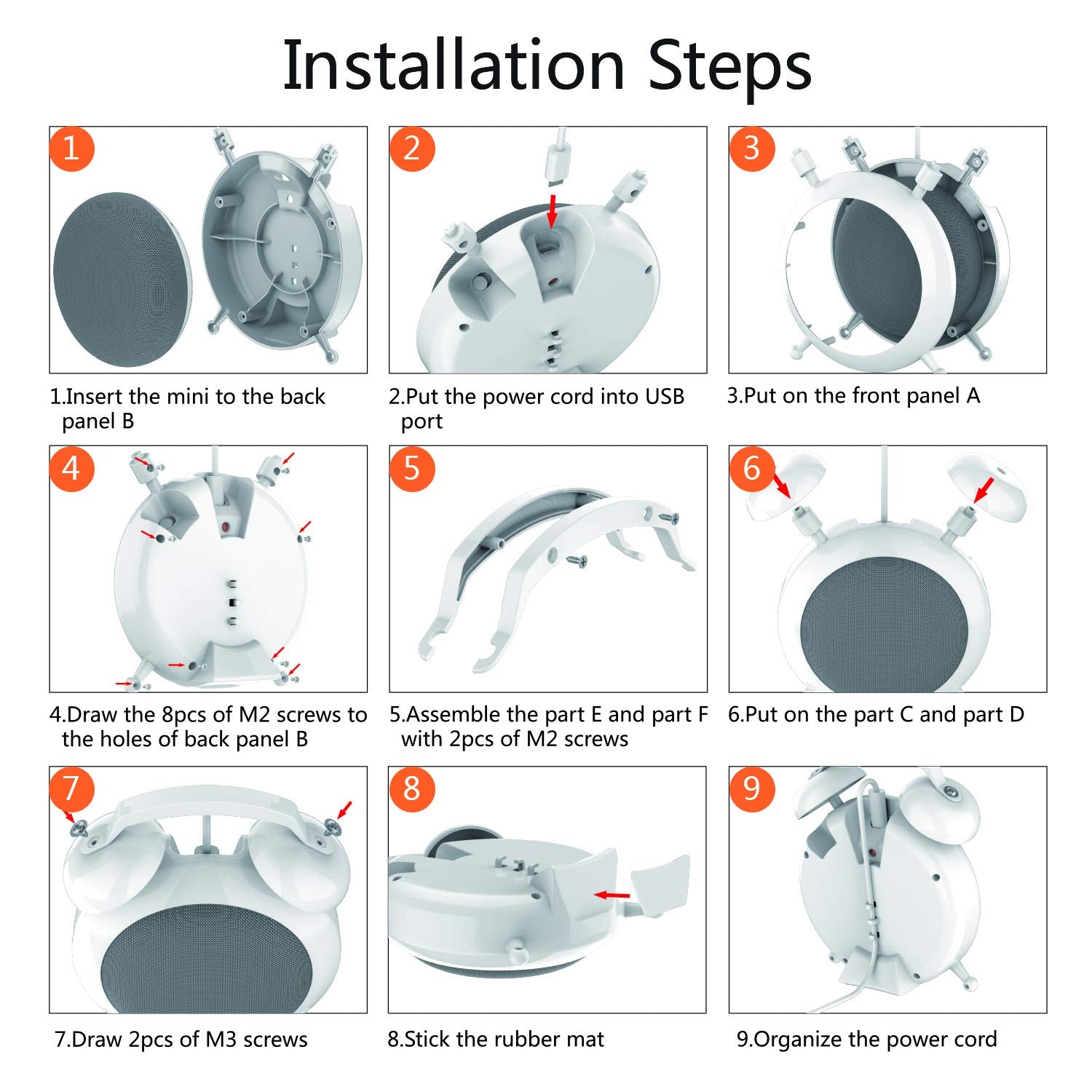 Installation Steps

1

1.Insert the mini to the back panel B

2

2.Put the power cord into USB port

3

3.Put on the front panel A

4

4.Draw the 8pcs of M2 screws to the holes of back panel B

5

5.Assemble the part E and part F with 2pcs of M2 screws

6

6.Put on the part C and part D

7

7.Draw 2pcs of M3 screws

8

8.Stick the rubber mat

9

9.Organize the power cord