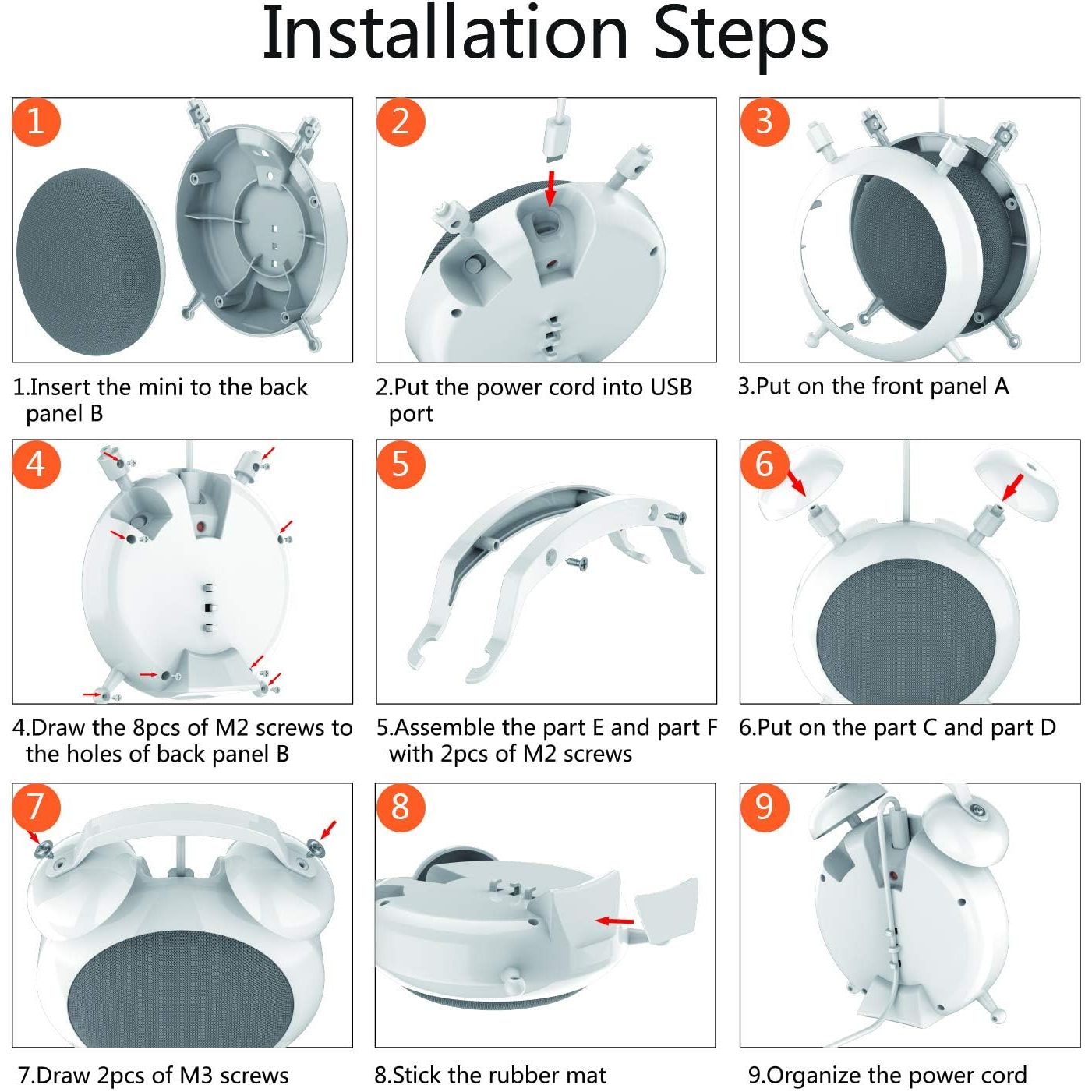 Installation Steps

1

1.Insert the mini to the back panel B

2

2.Put the power cord into USB port

3

3.Put on the front panel A

4

4.Draw the 8pcs of M2 screws to the holes of back panel B

5

5.Assemble the part E and part F with 2pcs of M2 screws

6

6.Put on the part C and part D

7

7.Draw 2pcs of M3 screws

8

8.Stick the rubber mat

9

9.Organize the power cord