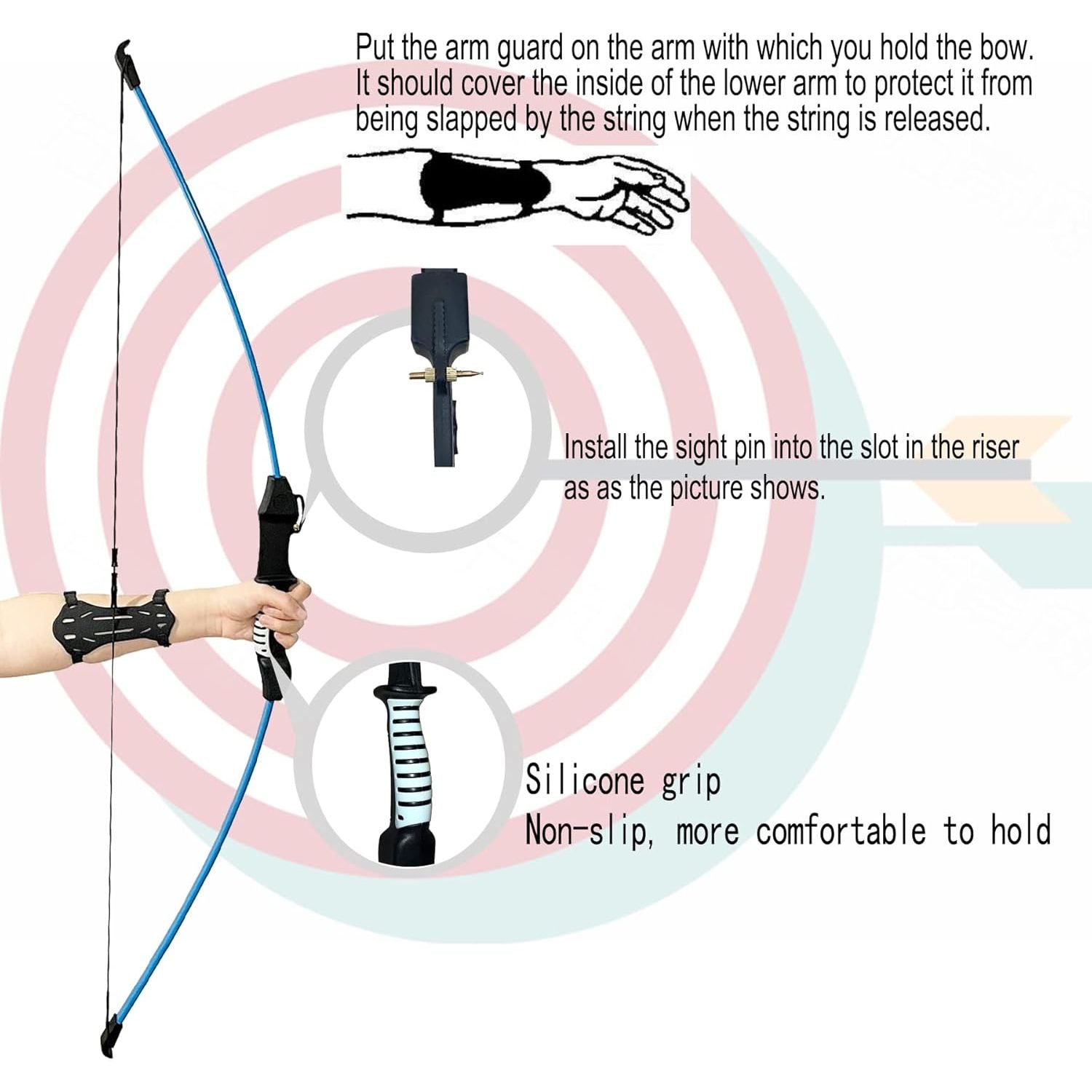 Put the arm guard on the arm with which you hold the bow. It should cover the inside of the lower arm to protect it from being slapped by the string when the string is released.

Install the sight pin into the slot in the riser as as the picture shows.

Silicone grip
Non-slip, more comfortable to hold