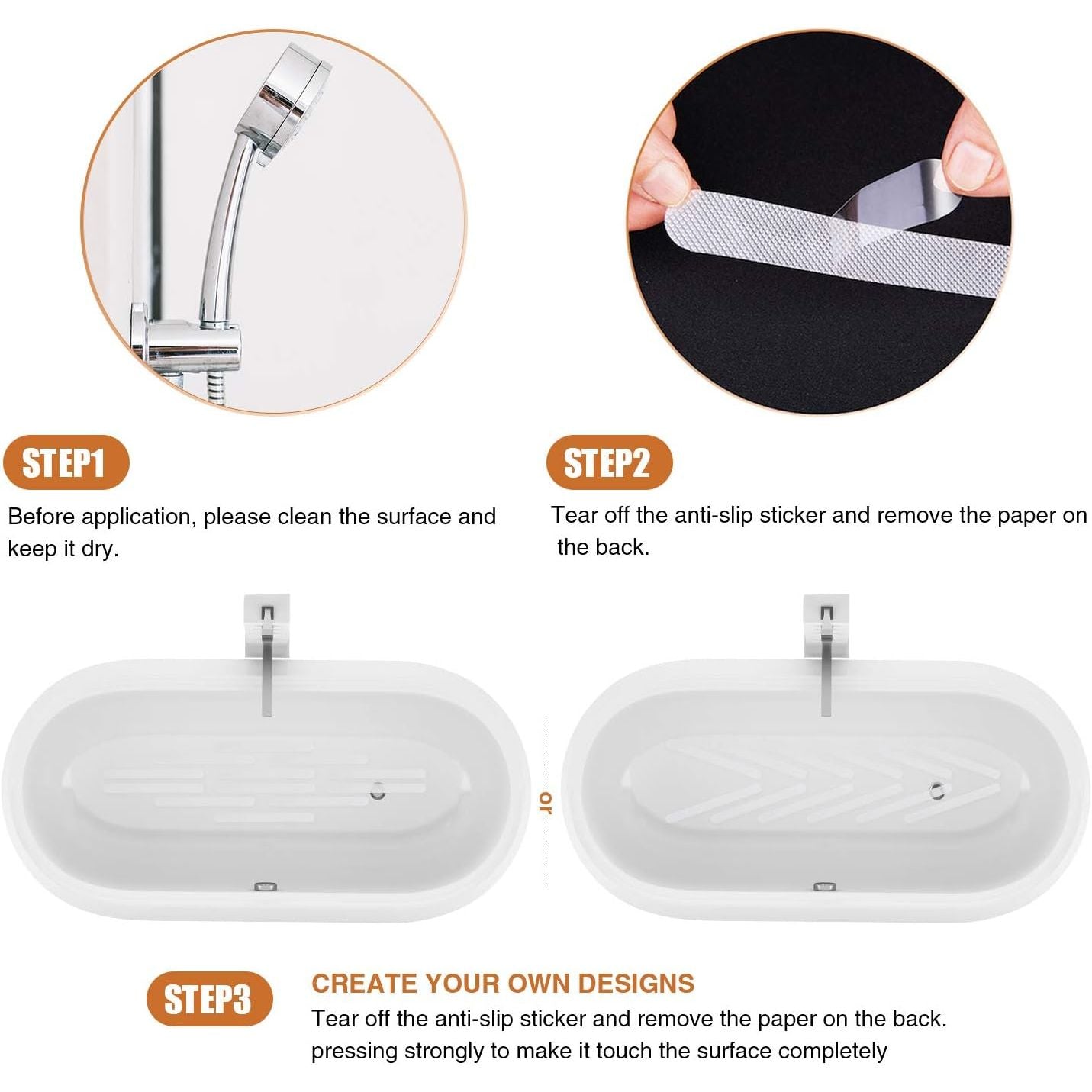 STEP1

Before application, please clean the surface and keep it dry.

STEP2

Tear off the anti-slip sticker and remove the paper on the back.

or

STEP3

CREATE YOUR OWN DESIGNS

Tear off the anti-slip sticker and remove the paper on the back. pressing strongly to make it touch the surface completely