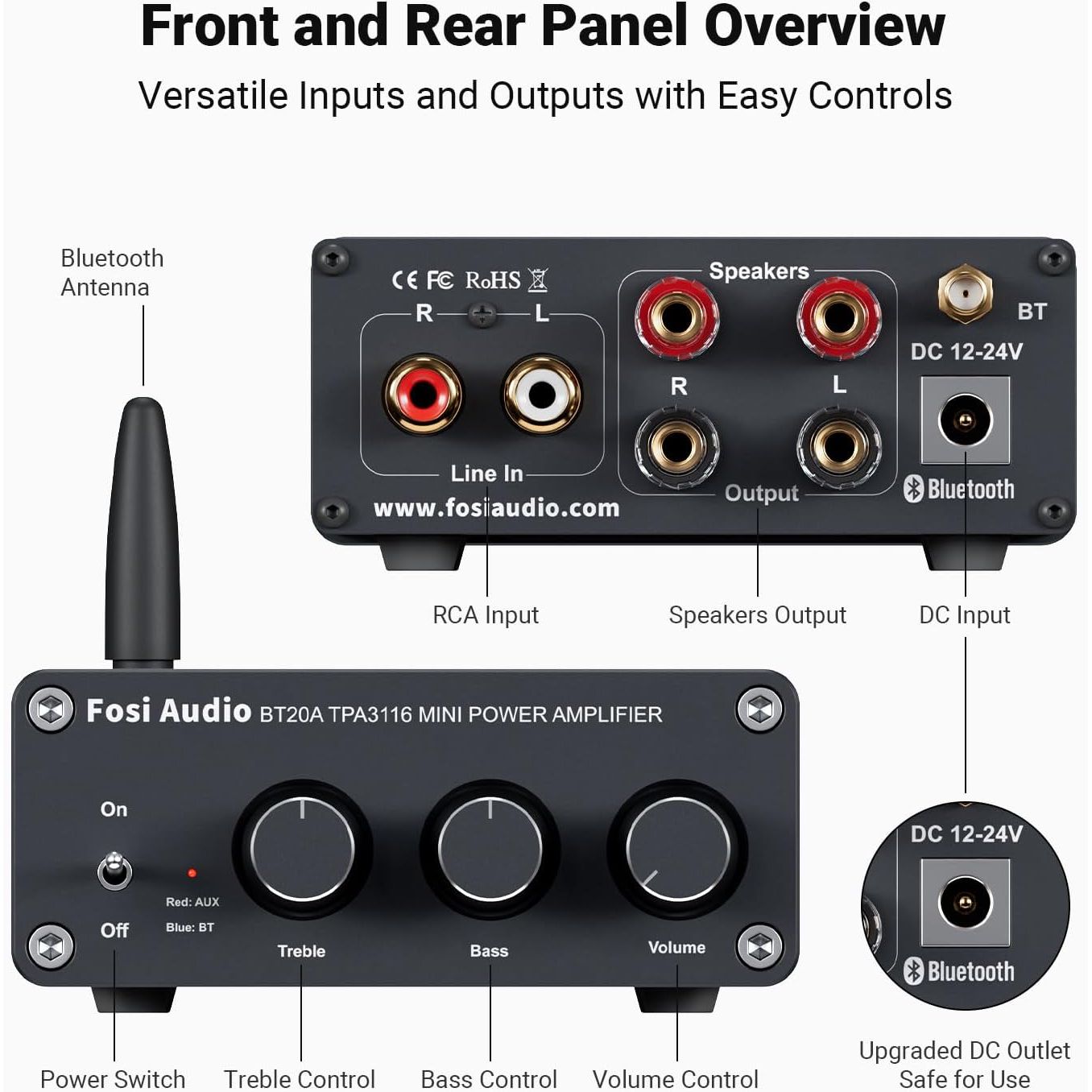 Front and Rear Panel Overview

Versatile Inputs and Outputs with Easy Controls

Bluetooth Antenna

CE FC RoHS

R L

Line In

www.fosiaudio.com

Speakers

R L

Output

BT

DC 12-24V

Bluetooth

RCA Input

Speakers Output

DC Input

Fosi Audio BT20A TPA3116 MINI POWER AMPLIFIER

On

Off

Red: AUX

Blue: BT

Treble

Bass

Volume

DC 12-24V

Bluetooth

Power Switch

Treble Control

Bass Control

Volume Control

Upgraded DC Outlet Safe for Use