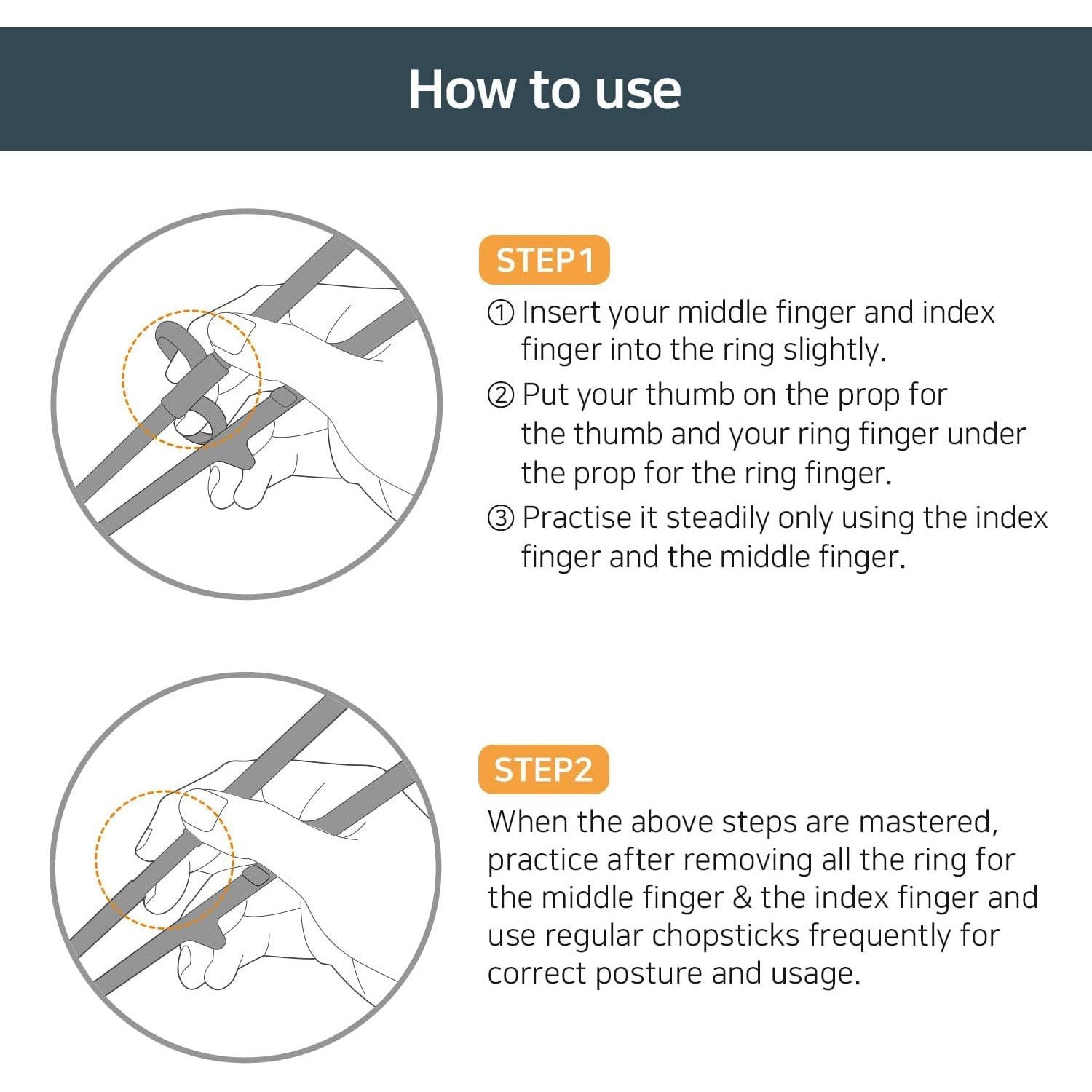 How to use

STEP1

① Insert your middle finger and index finger into the ring slightly.

② Put your thumb on the prop for the thumb and your ring finger under the prop for the ring finger.

③ Practise it steadily only using the index finger and the middle finger.

STEP2

When the above steps are mastered, practice after removing all the ring for the middle finger & the index finger and use regular chopsticks frequently for correct posture and usage.