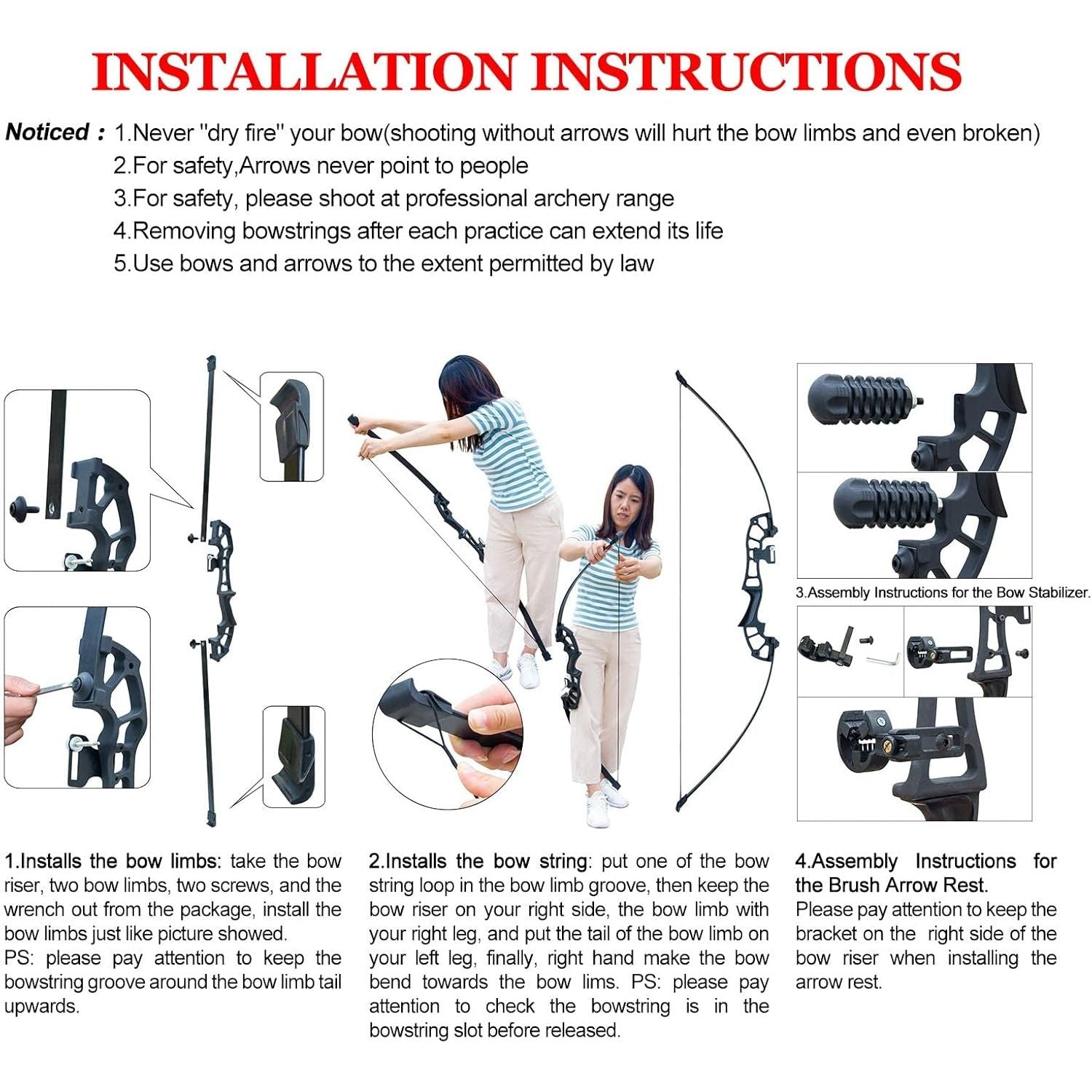 INSTALLATION INSTRUCTIONS

Noticed : 1.Never "dry fire" your bow(shooting without arrows will hurt the bow limbs and even broken)
2.For safety,Arrows never point to people
3.For safety, please shoot at professional archery range
4.Removing bowstrings after each practice can extend its life
5.Use bows and arrows to the extent permitted by law

3.Assembly Instructions for the Bow Stabilizer.

1.Installs the bow limbs: take the bow riser, two bow limbs, two screws, and the wrench out from the package, install the bow limbs just like picture showed.
PS: please pay attention to keep the bowstring groove around the bow limb tail upwards.

2.Installs the bow string: put one of the bow string loop in the bow limb groove, then keep the bow riser on your right side, the bow limb with your right leg, and put the tail of the bow limb on your left leg, finally, right hand make the bow bend towards the bow lims. PS: please pay attention to check the bowstring is in the bowstring slot before released.

4.Assembly Instructions for the Brush Arrow Rest.
Please pay attention to keep the bracket on the right side of the bow riser when installing the arrow rest.