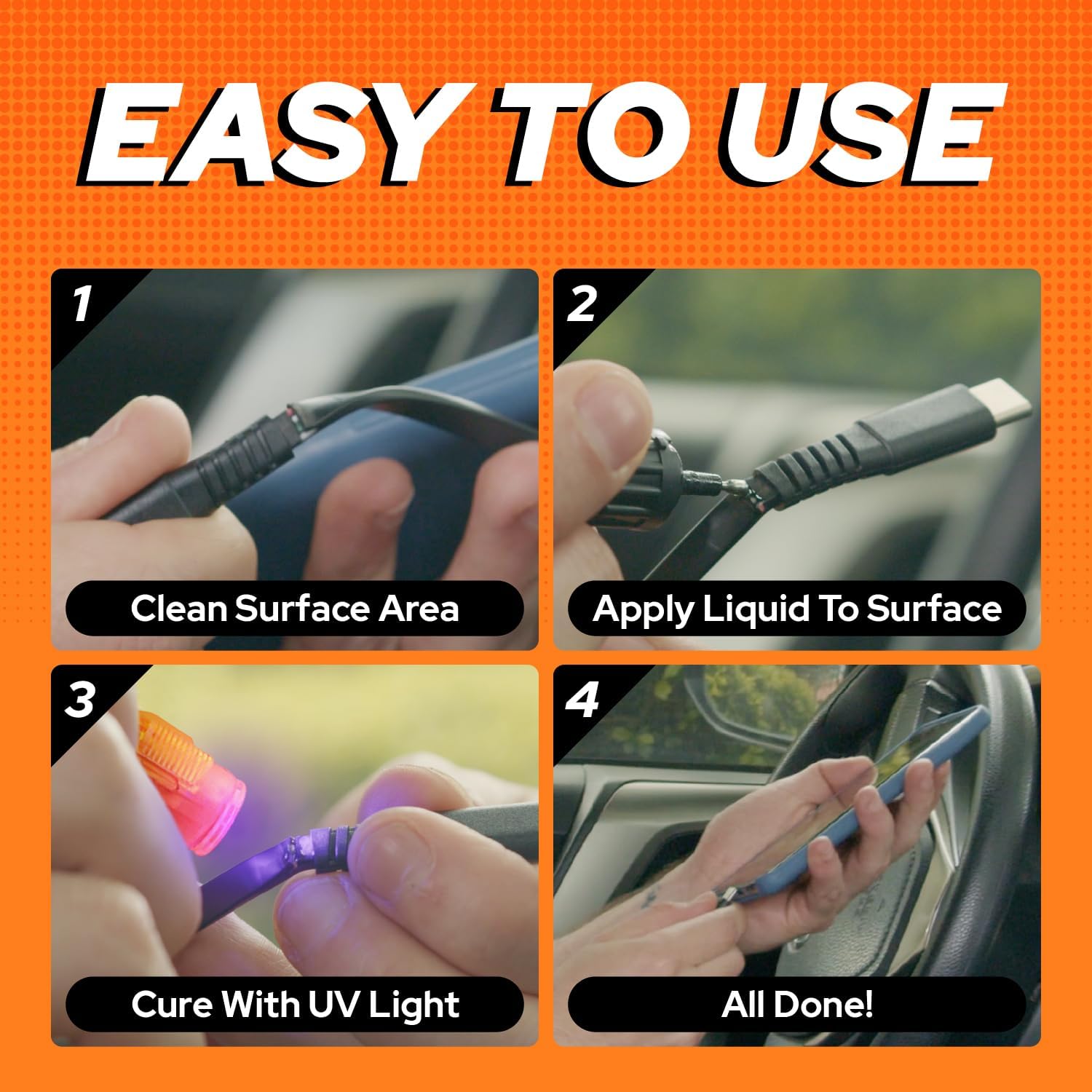 EASY TO USE

1

Clean Surface Area

2

Apply Liquid To Surface

3

Cure With UV Light

4

All Done!