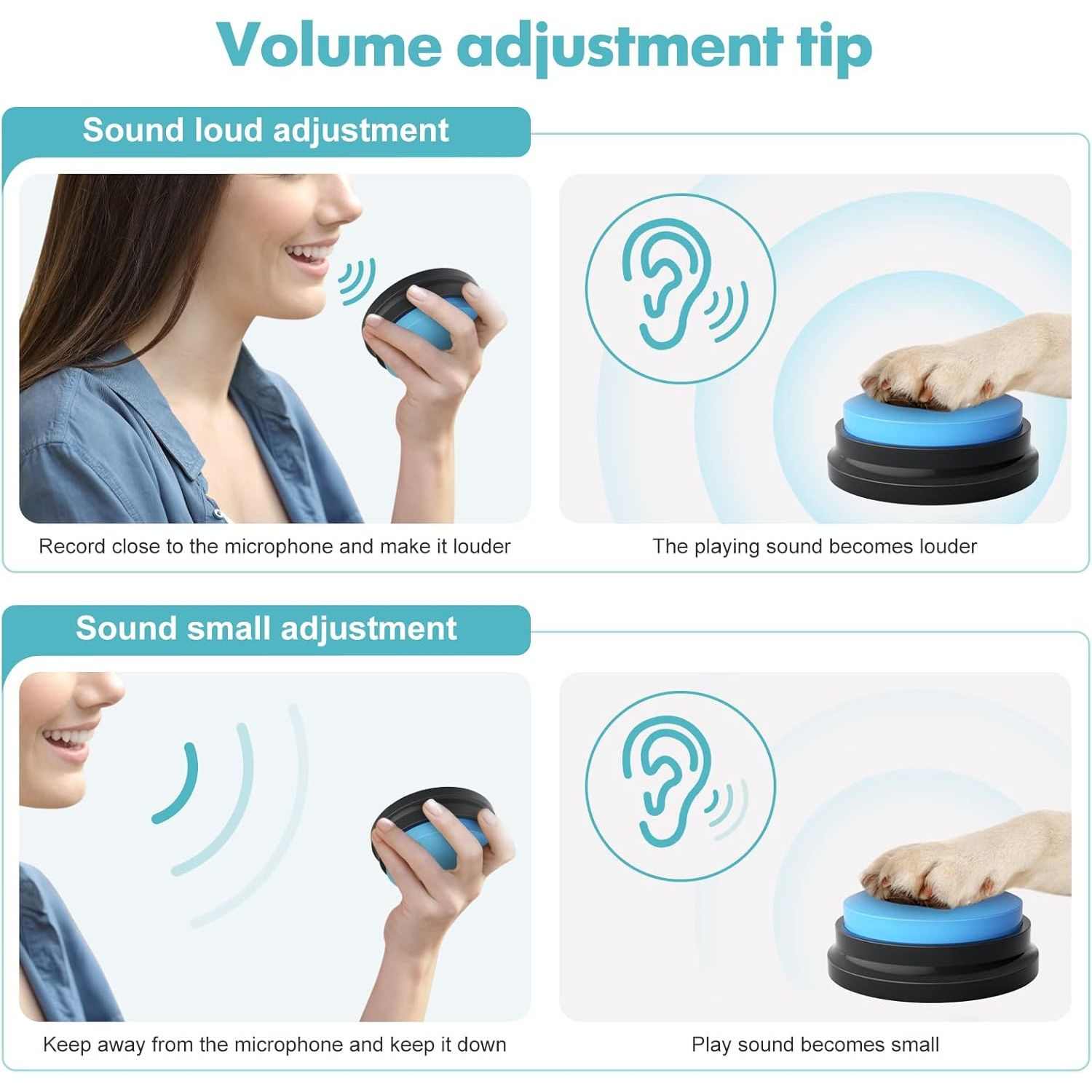 Volume adjustment tip

Sound loud adjustment

Record close to the microphone and make it louder

The playing sound becomes louder

Sound small adjustment

Keep away from the microphone and keep it down

Play sound becomes small