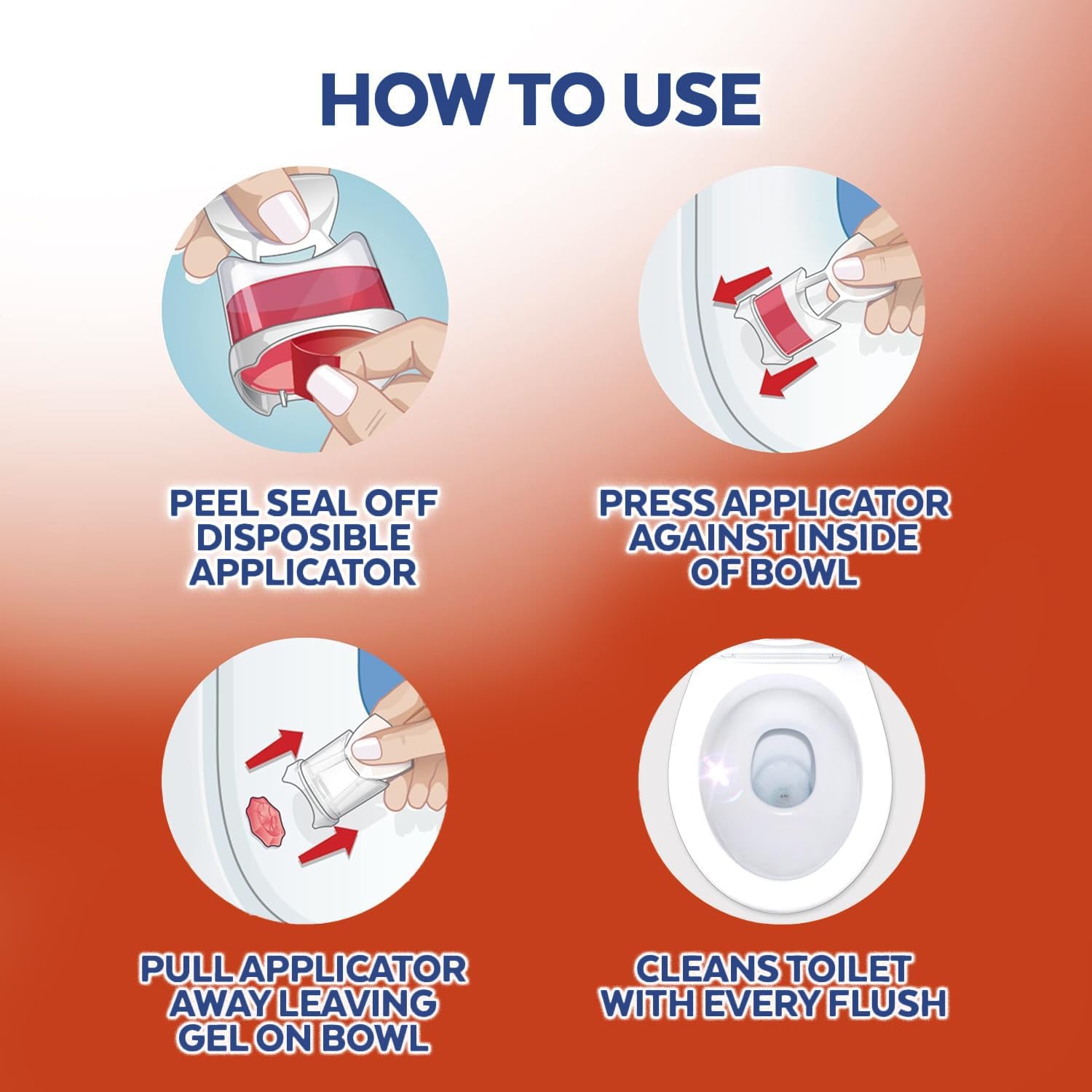 HOW TO USE

PEEL SEAL OFF DISPOSIBLE APPLICATOR

PRESS APPLICATOR AGAINST INSIDE OF BOWL

PULL APPLICATOR AWAY LEAVING GEL ON BOWL

CLEANS TOILET WITH EVERY FLUSH