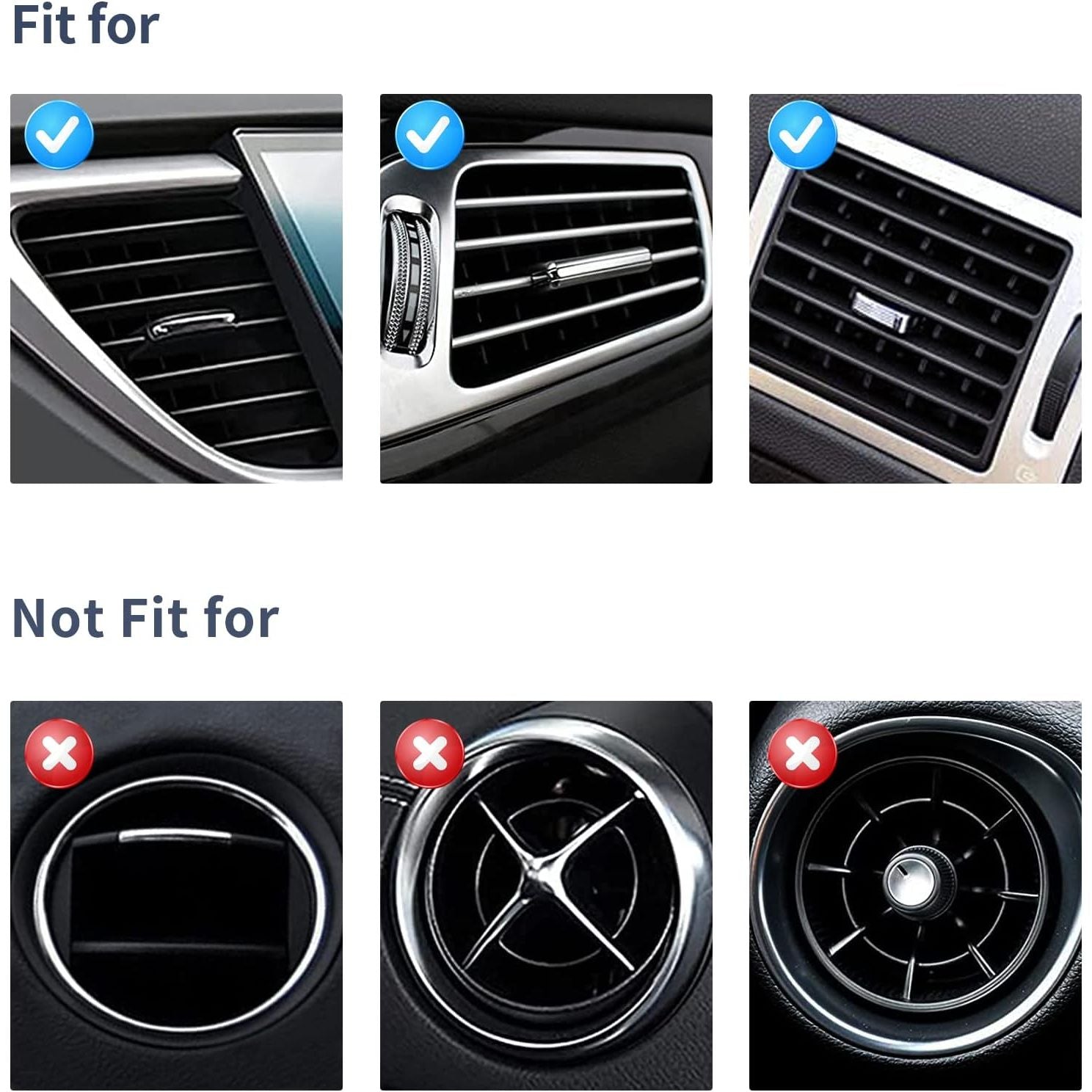 Fit for

Not Fit for