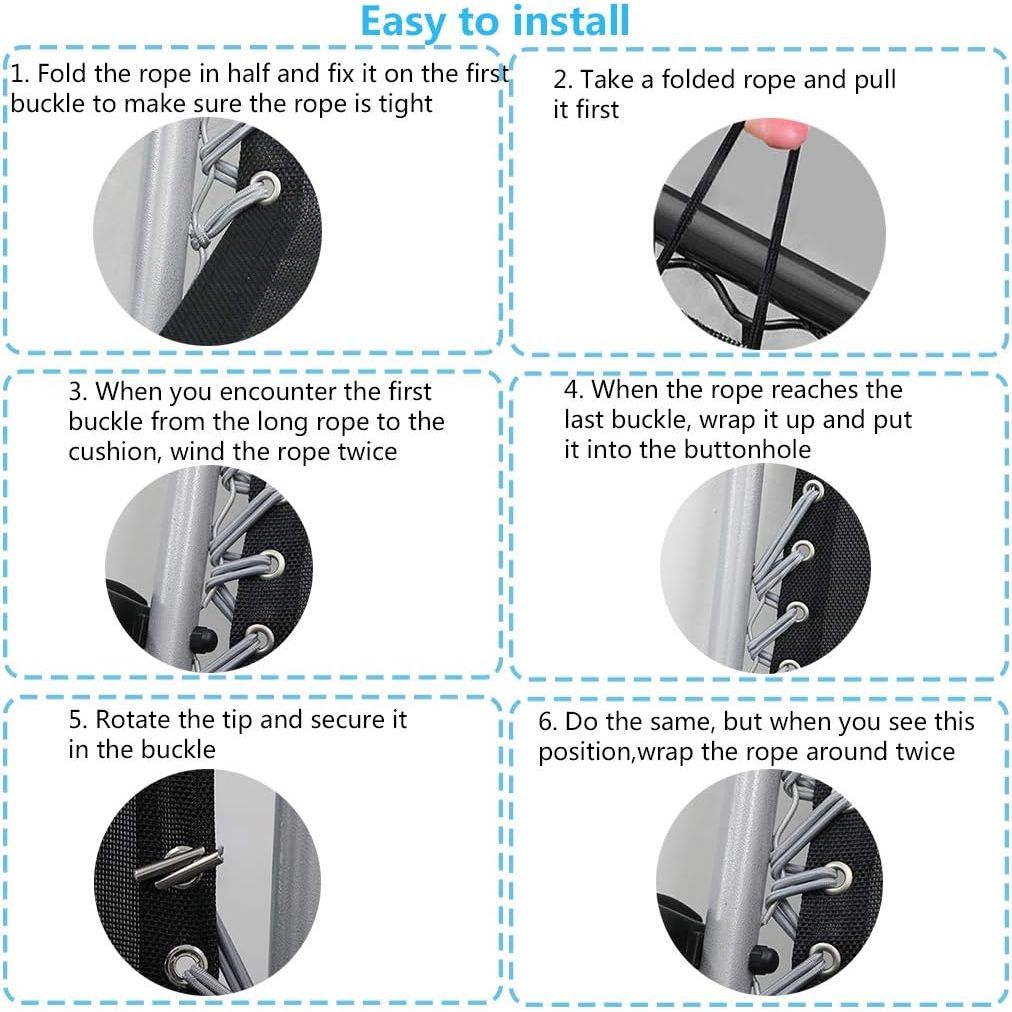 Easy to install

1. Fold the rope in half and fix it on the first buckle to make sure the rope is tight

2. Take a folded rope and pull it first

3. When you encounter the first buckle from the long rope to the cushion, wind the rope twice

4. When the rope reaches the last buckle, wrap it up and put it into the buttonhole

5. Rotate the tip and secure it in the buckle

6. Do the same, but when you see this position,wrap the rope around twice