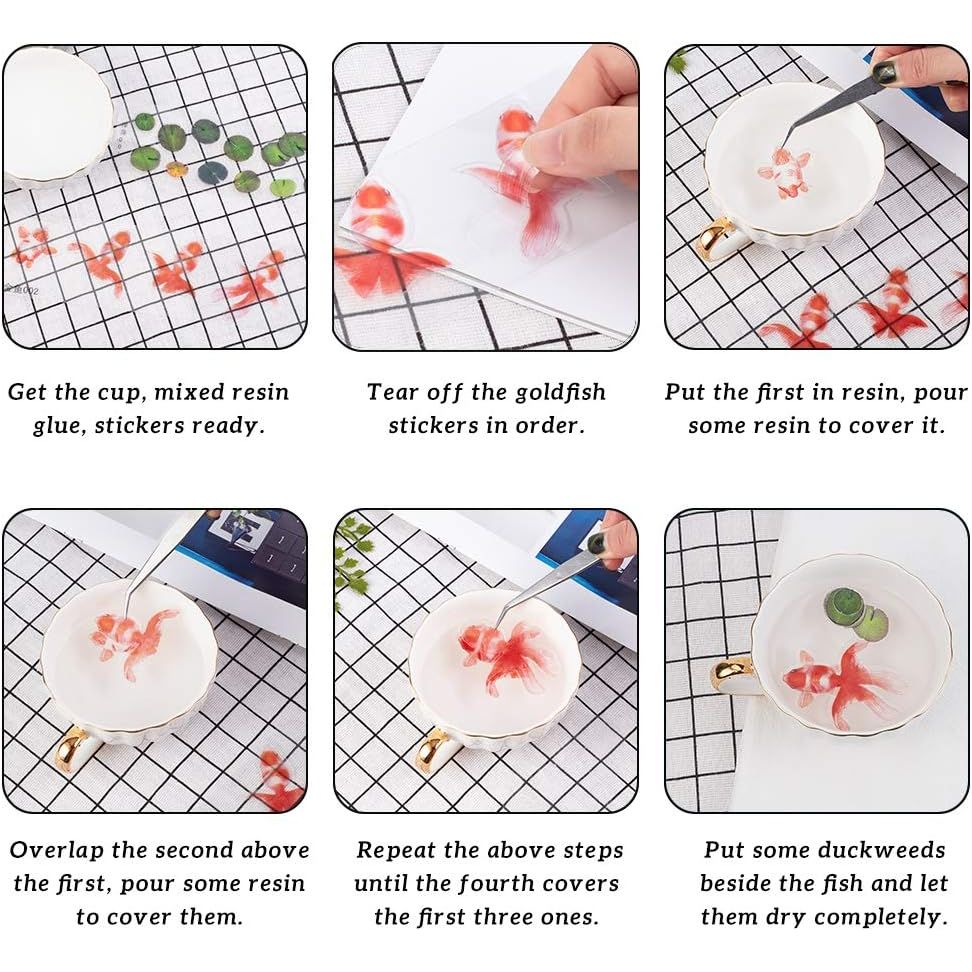 Get the cup, mixed resin glue, stickers ready.

Tear off the goldfish stickers in order.

Put the first in resin, pour some resin to cover it.

Overlap the second above the first, pour some resin to cover them.

Repeat the above steps until the fourth covers the first three ones.

Put some duckweeds beside the fish and let them dry completely.