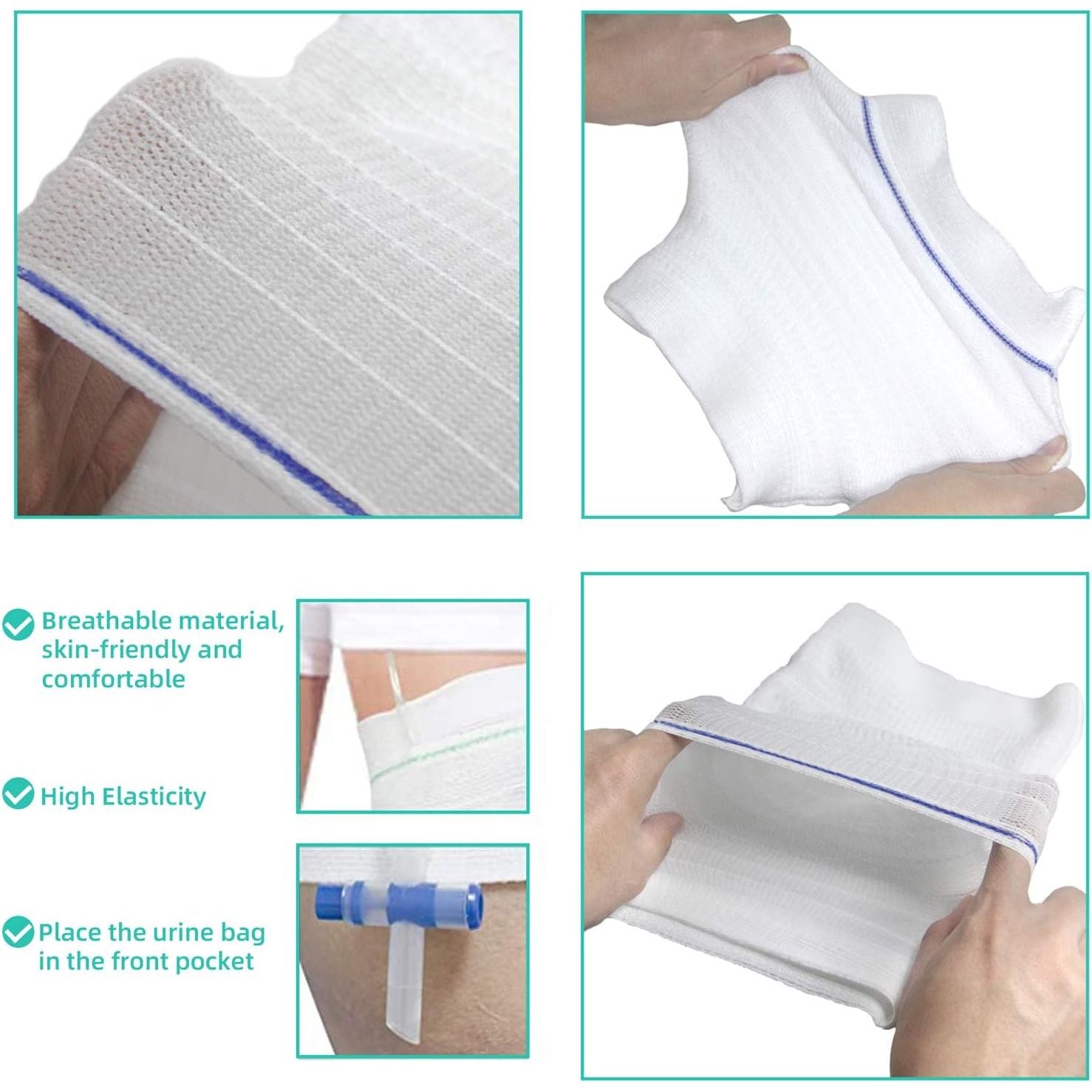 Breathable material, skin-friendly and comfortable

High Elasticity

Place the urine bag in the front pocket