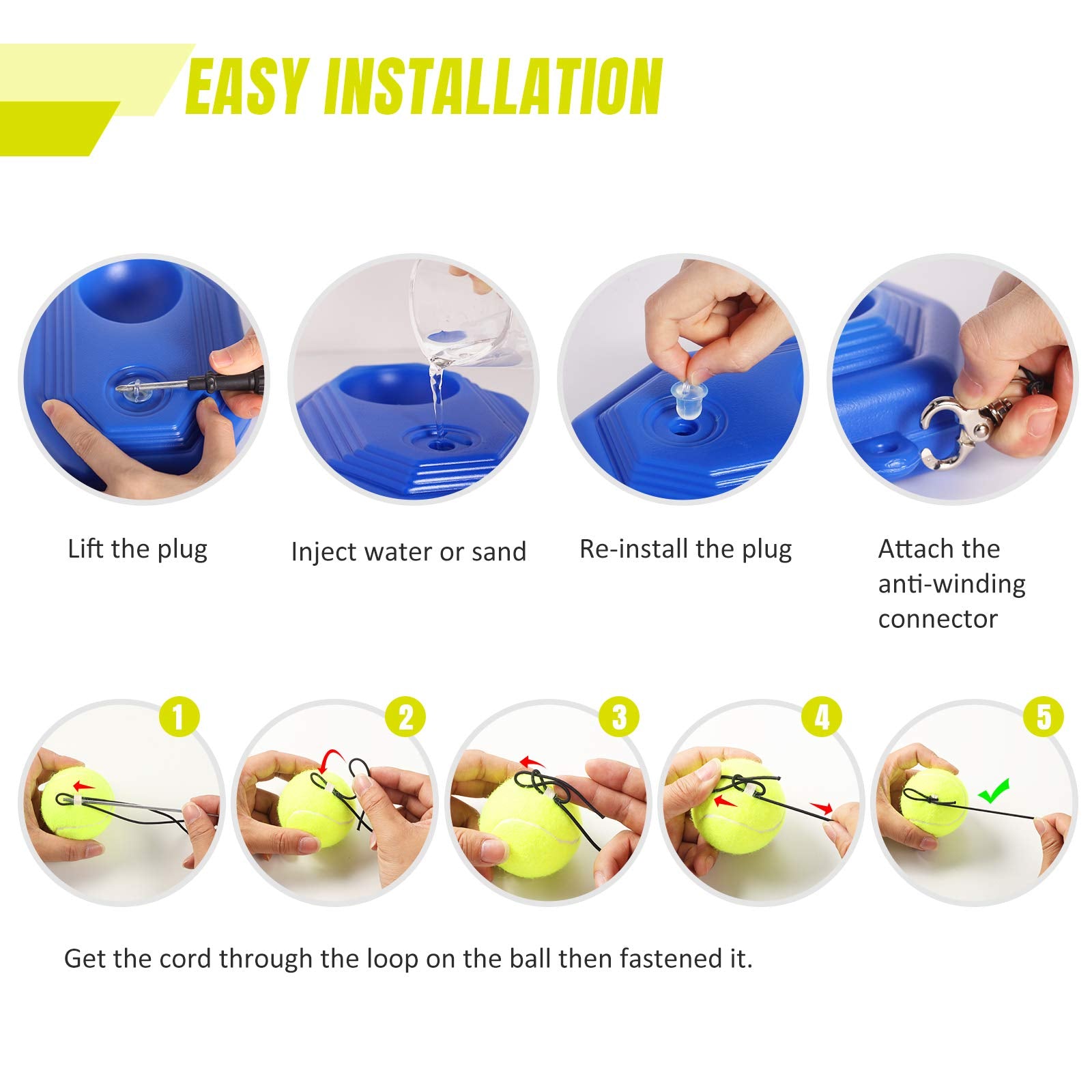 EASY INSTALLATION

Lift the plug

Inject water or sand

Re-install the plug

Attach the anti-winding connector

1

2

3

4

5

Get the cord through the loop on the ball then fastened it.