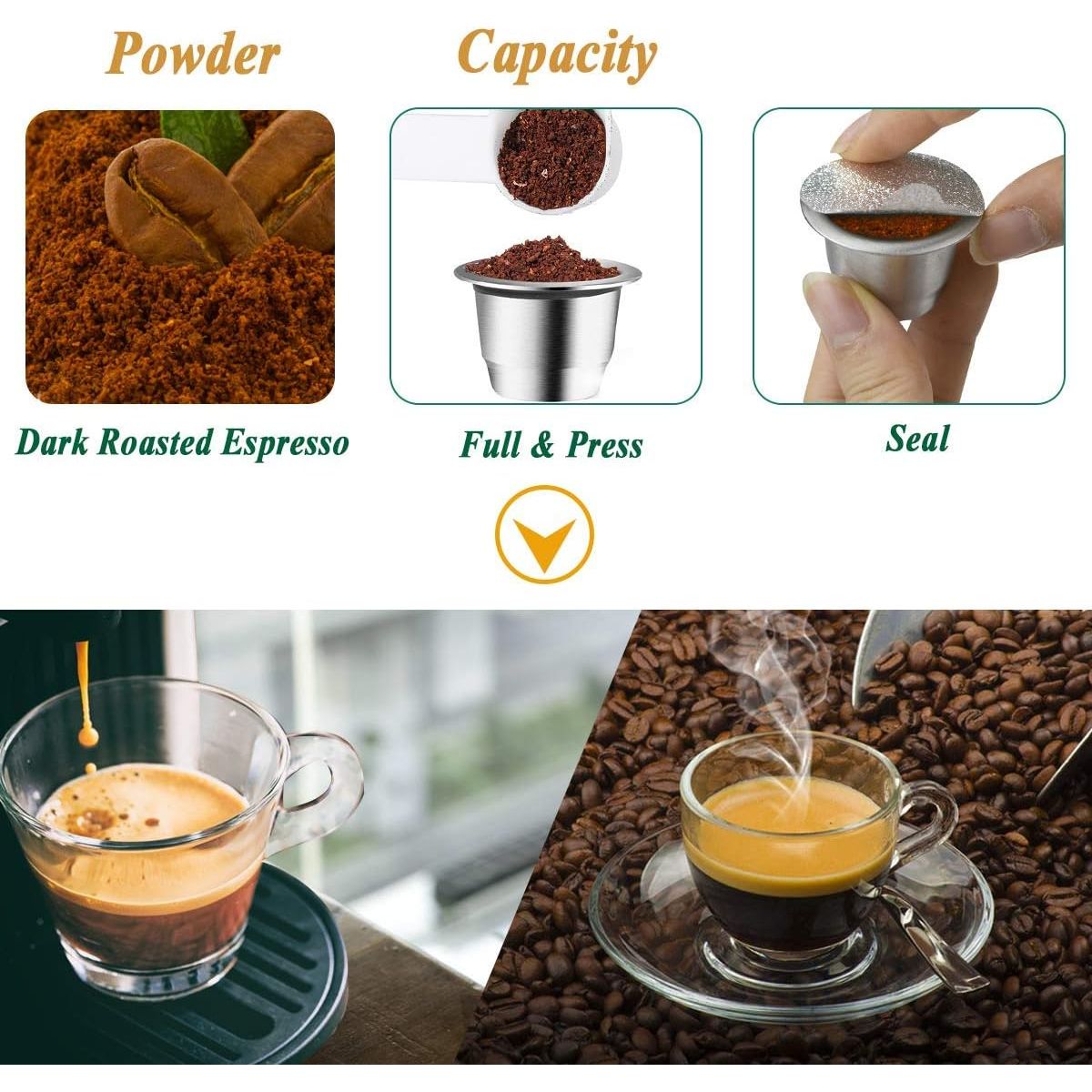 Powder

Capacity

Dark Roasted Espresso

Full & Press

Seal