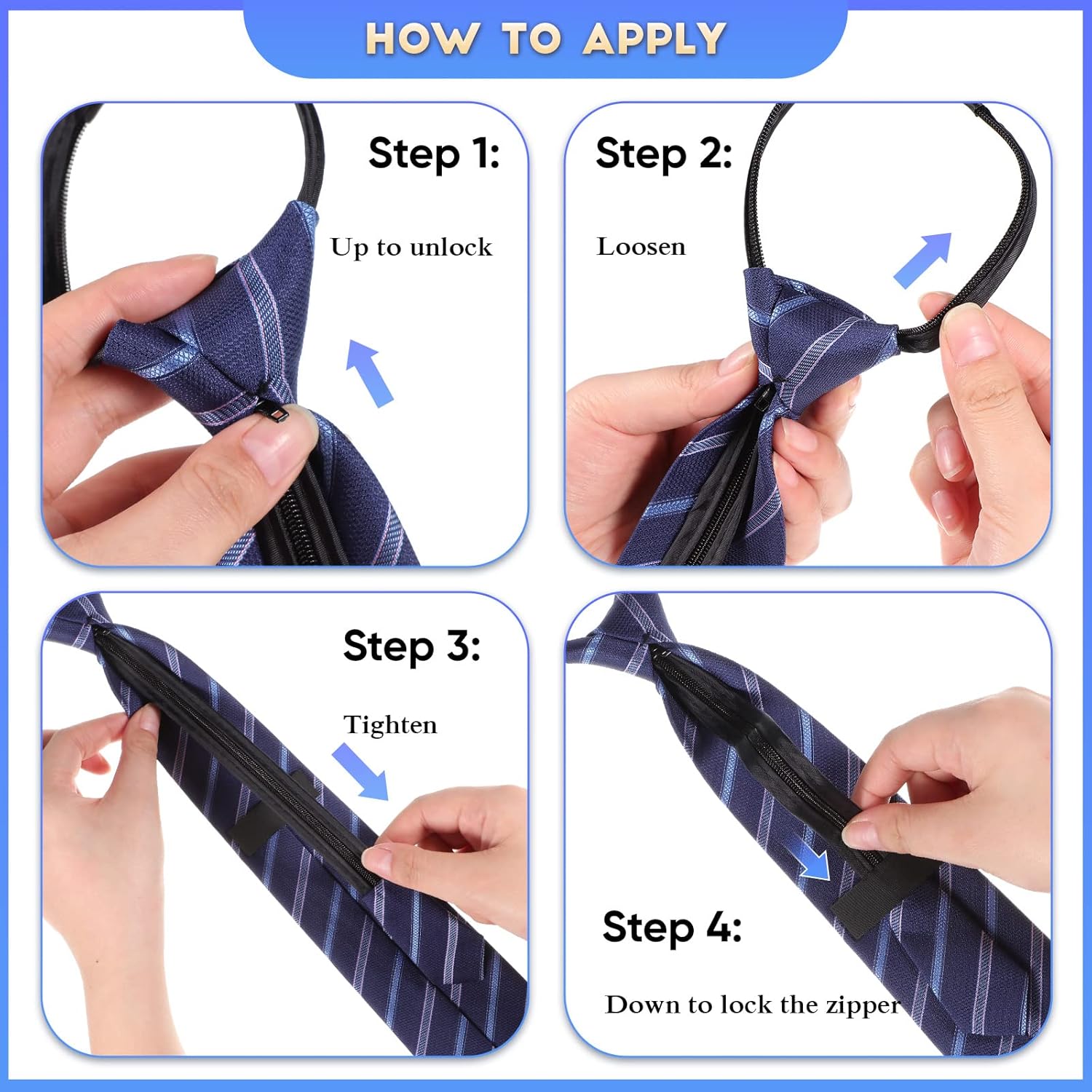 HOW TO APPLY

Step 1:

Up to unlock

Step 2:

Loosen

Step 3:

Tighten

Step 4:

Down to lock the zipper