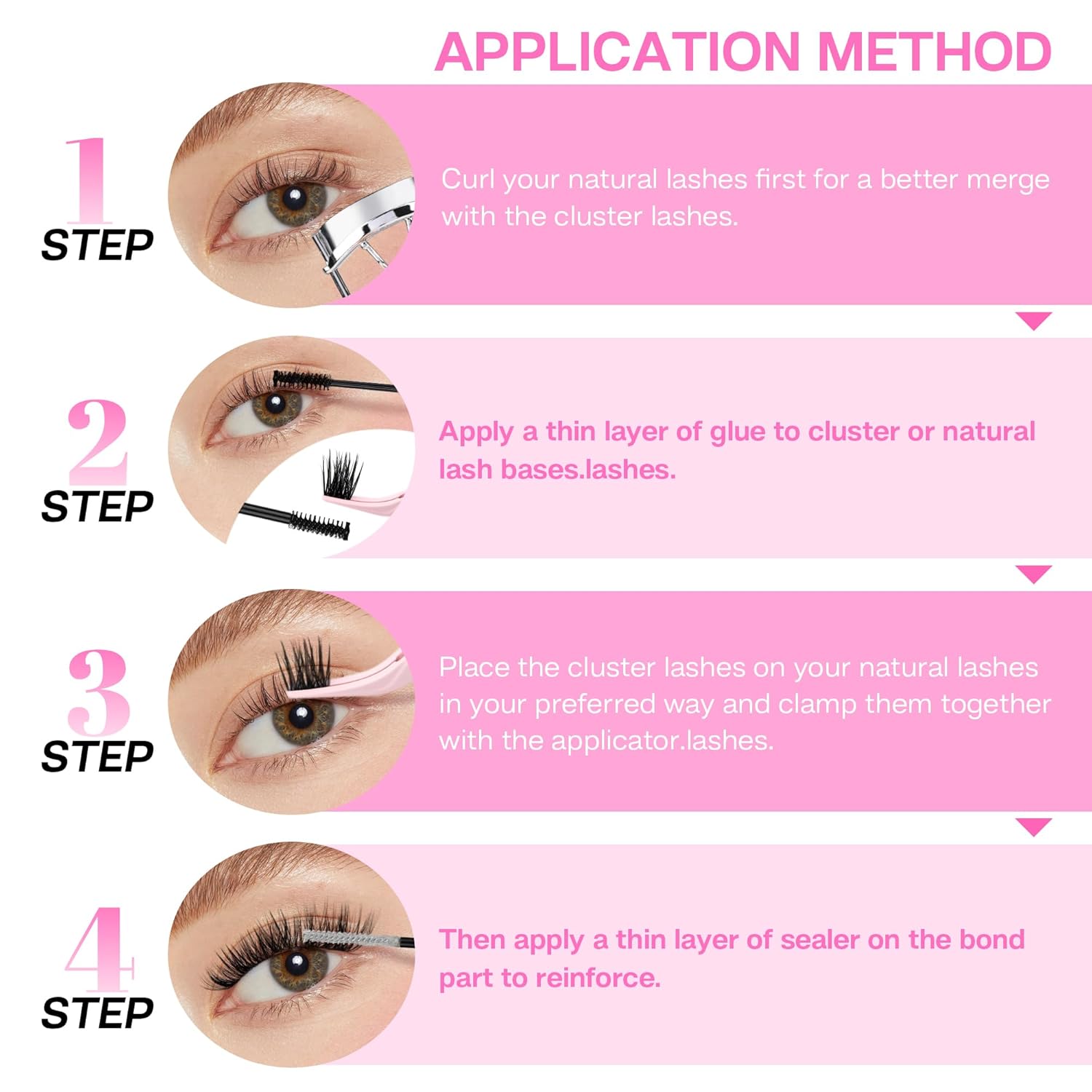 APPLICATION METHOD

1
STEP

Curl your natural lashes first for a better merge with the cluster lashes.

2
STEP

Apply a thin layer of glue to cluster or natural lash bases.lashes.

3
STEP

Place the cluster lashes on your natural lashes in your preferred way and clamp them together with the applicator.lashes.

4
STEP

Then apply a thin layer of sealer on the bond part to reinforce.