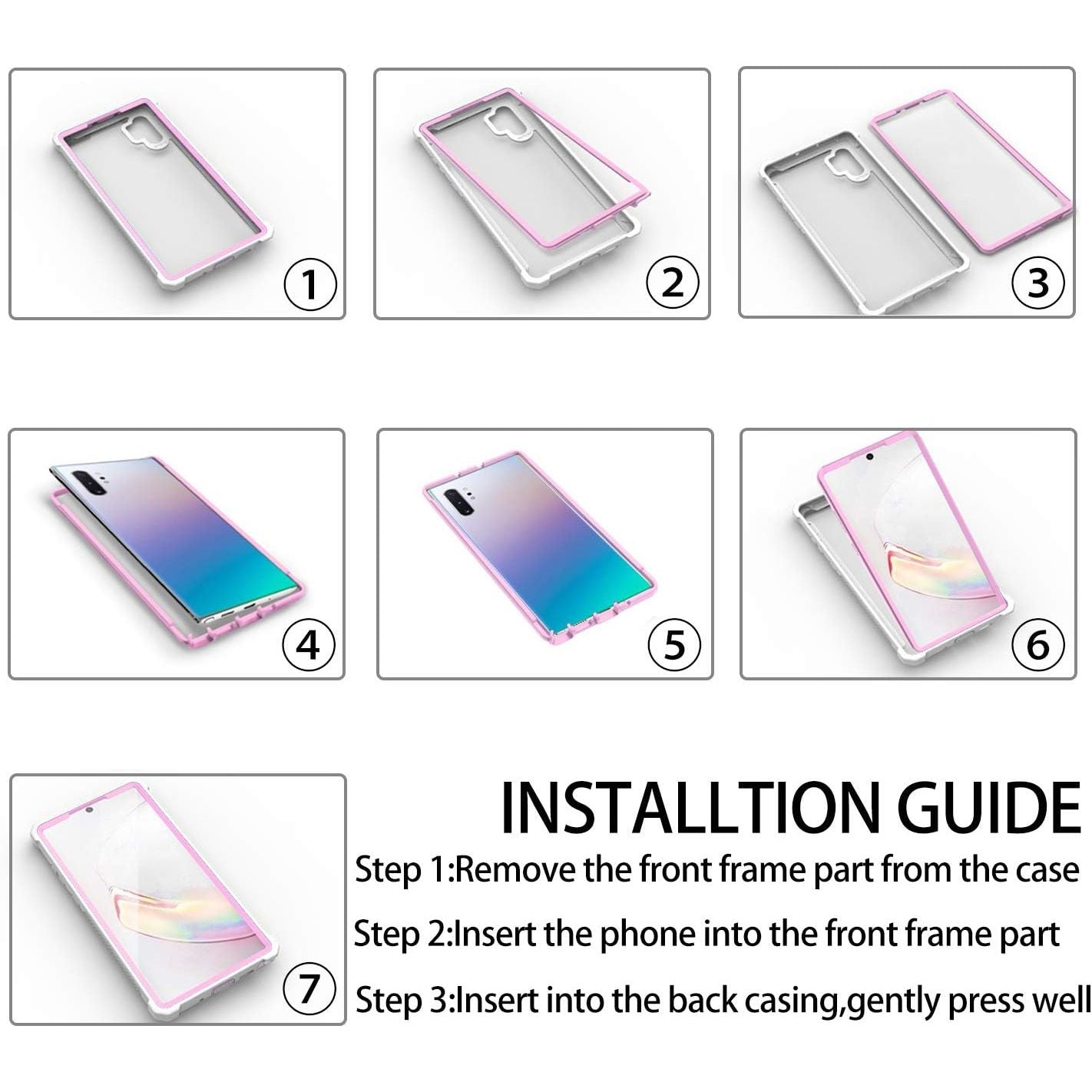 ①

②

③

④

⑤

⑥

⑦

INSTALLTION GUIDE

Step 1:Remove the front frame part from the case

Step 2:Insert the phone into the front frame part

Step 3:Insert into the back casing,gently press well