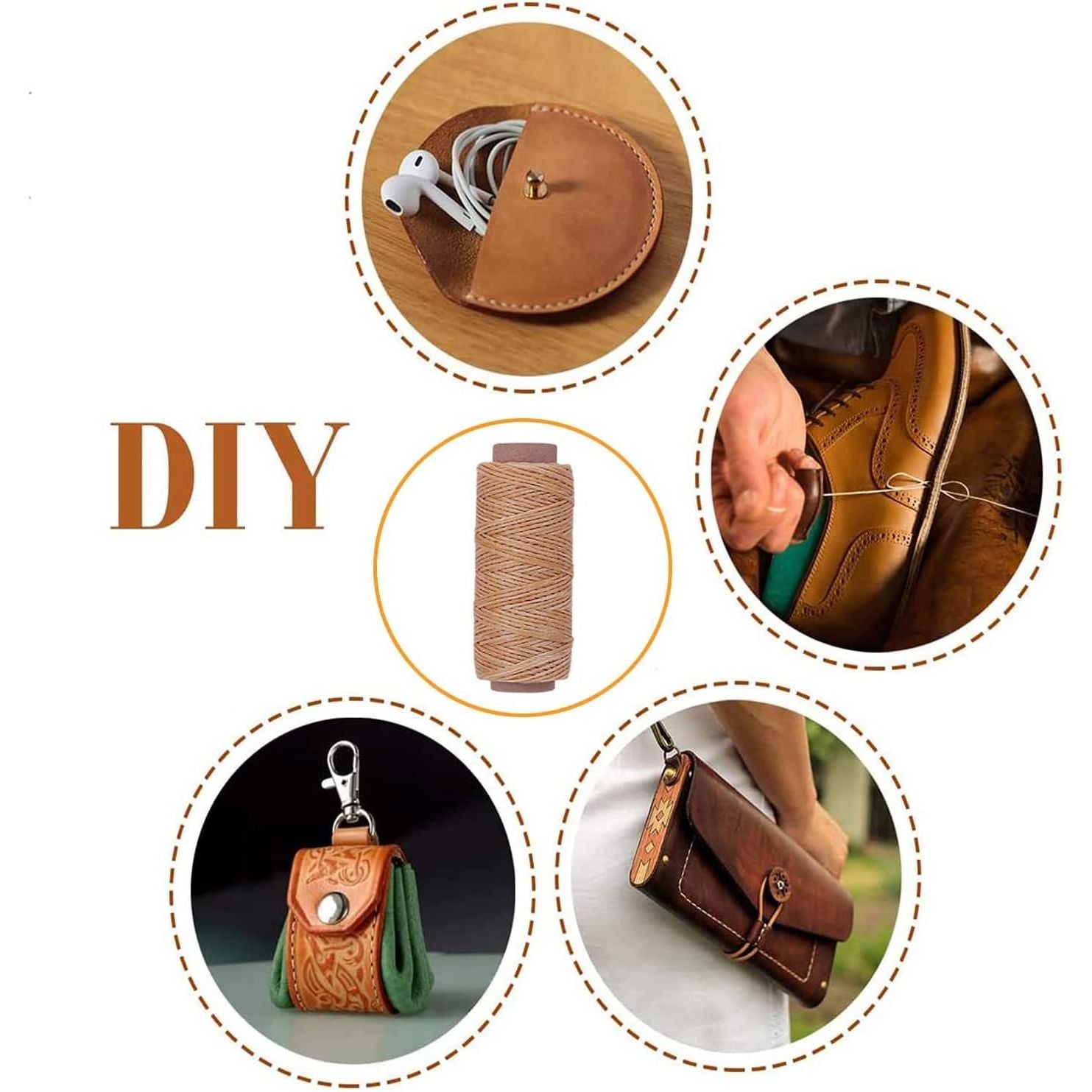 DIY