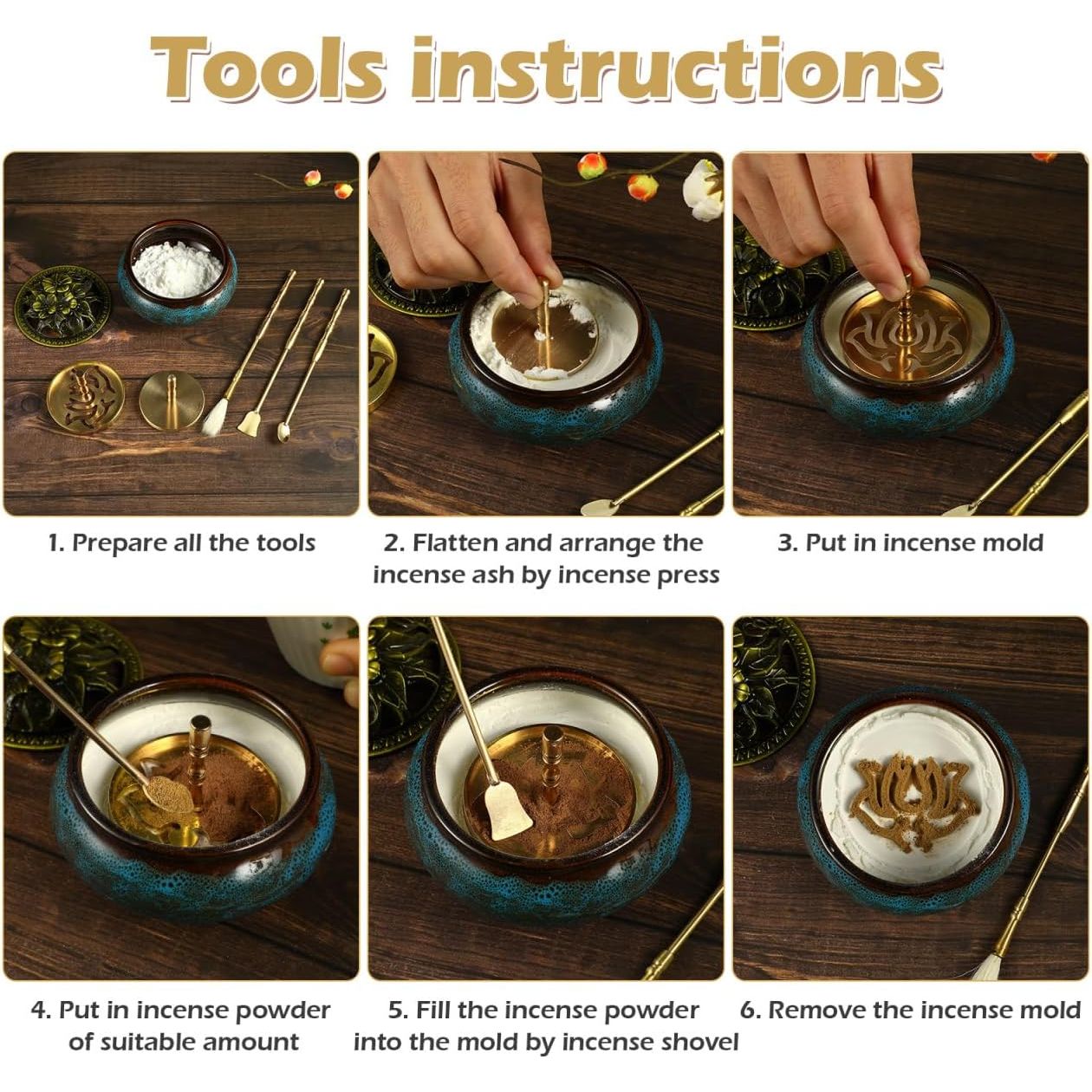 Tools instructions

1. Prepare all the tools

2. Flatten and arrange the incense ash by incense press

3. Put in incense mold

4. Put in incense powder of suitable amount

5. Fill the incense powder into the mold by incense shovel

6. Remove the incense mold