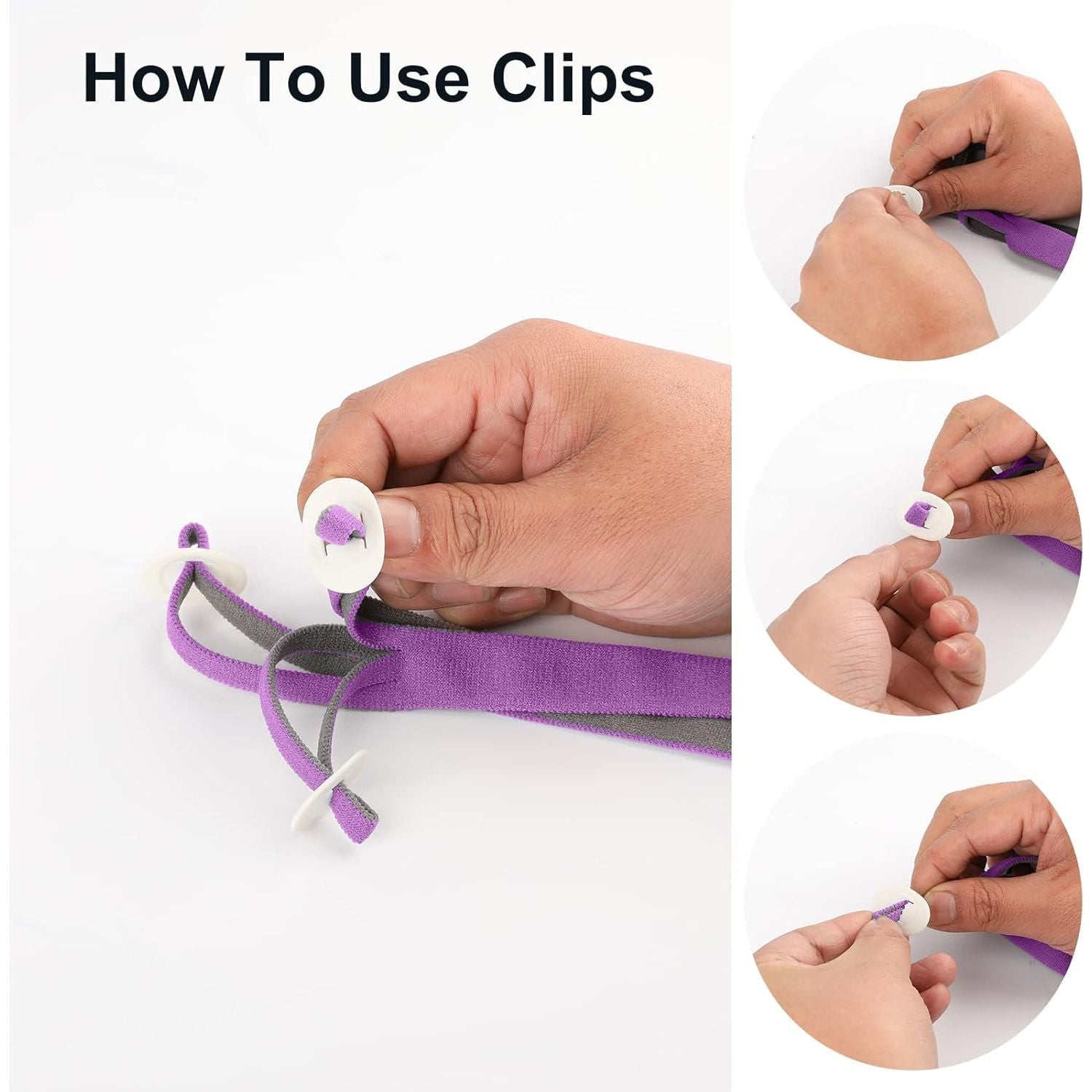 How To Use Clips