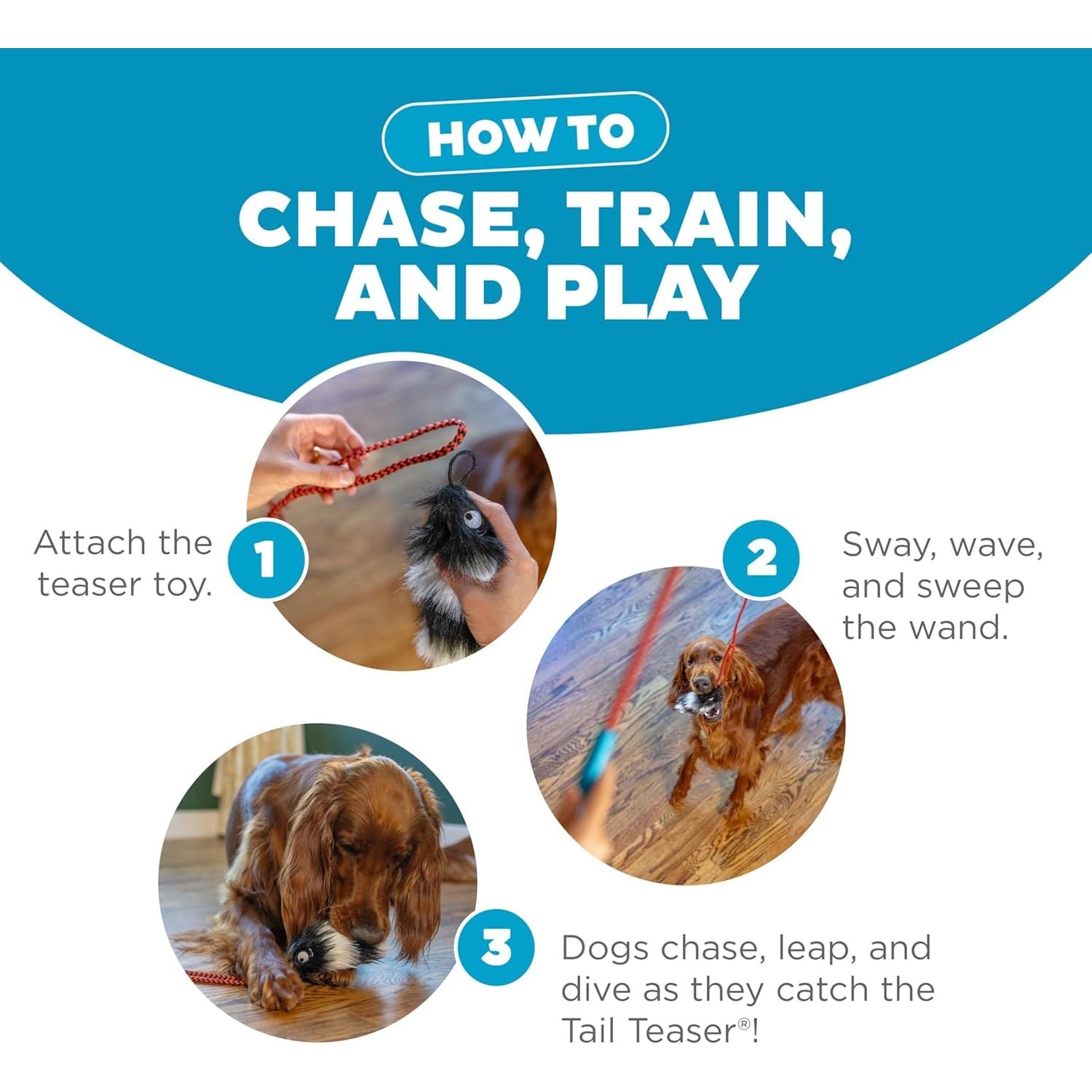 HOW TO
CHASE, TRAIN, AND PLAY

1
Attach the teaser toy.

2
Sway, wave, and sweep the wand.

3
Dogs chase, leap, and dive as they catch the Tail Teaser®!