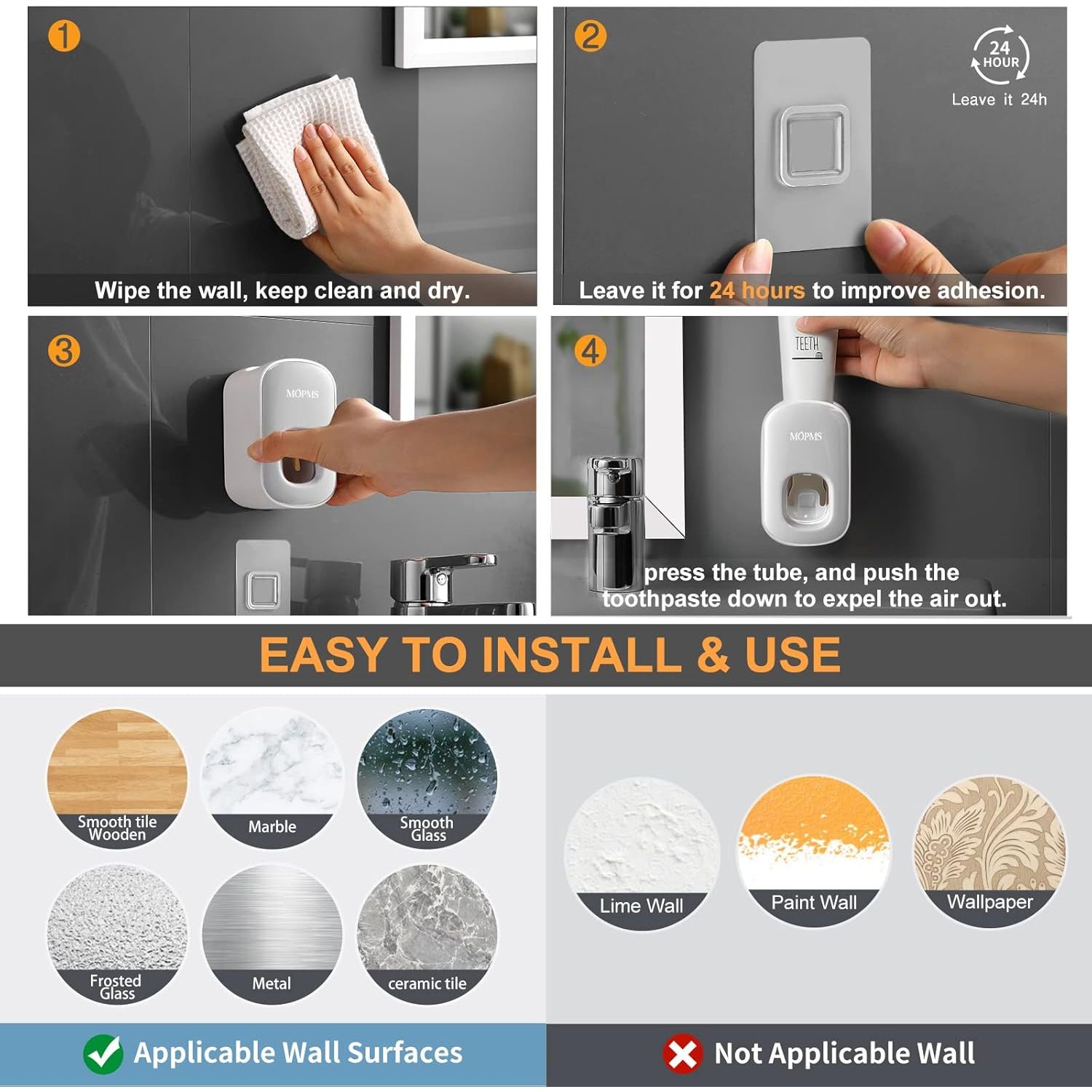 1

Wipe the wall, keep clean and dry.

2

24 HOUR

Leave it 24h

Leave it for 24 hours to improve adhesion.

3

MOPMS

4

TEETH

MOPMS

press the tube, and push the toothpaste down to expel the air out.

EASY TO INSTALL & USE

Smooth tile Wooden

Marble

Smooth Glass

Frosted Glass

Metal

ceramic tile

Lime Wall

Paint Wall

Wallpaper

Applicable Wall Surfaces

Not Applicable Wall