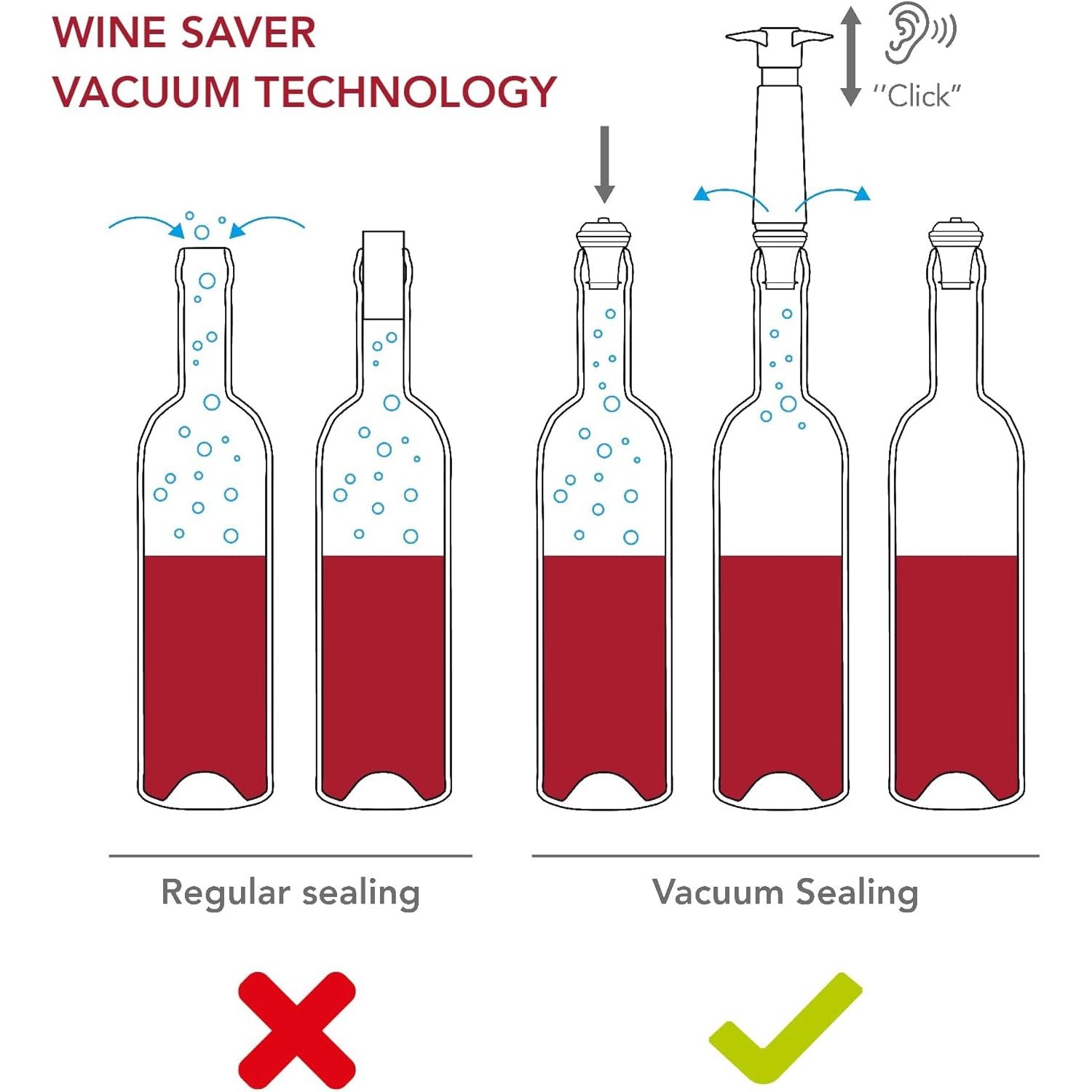 WINE SAVER
VACUUM TECHNOLOGY

"Click"

Regular sealing

Vacuum Sealing