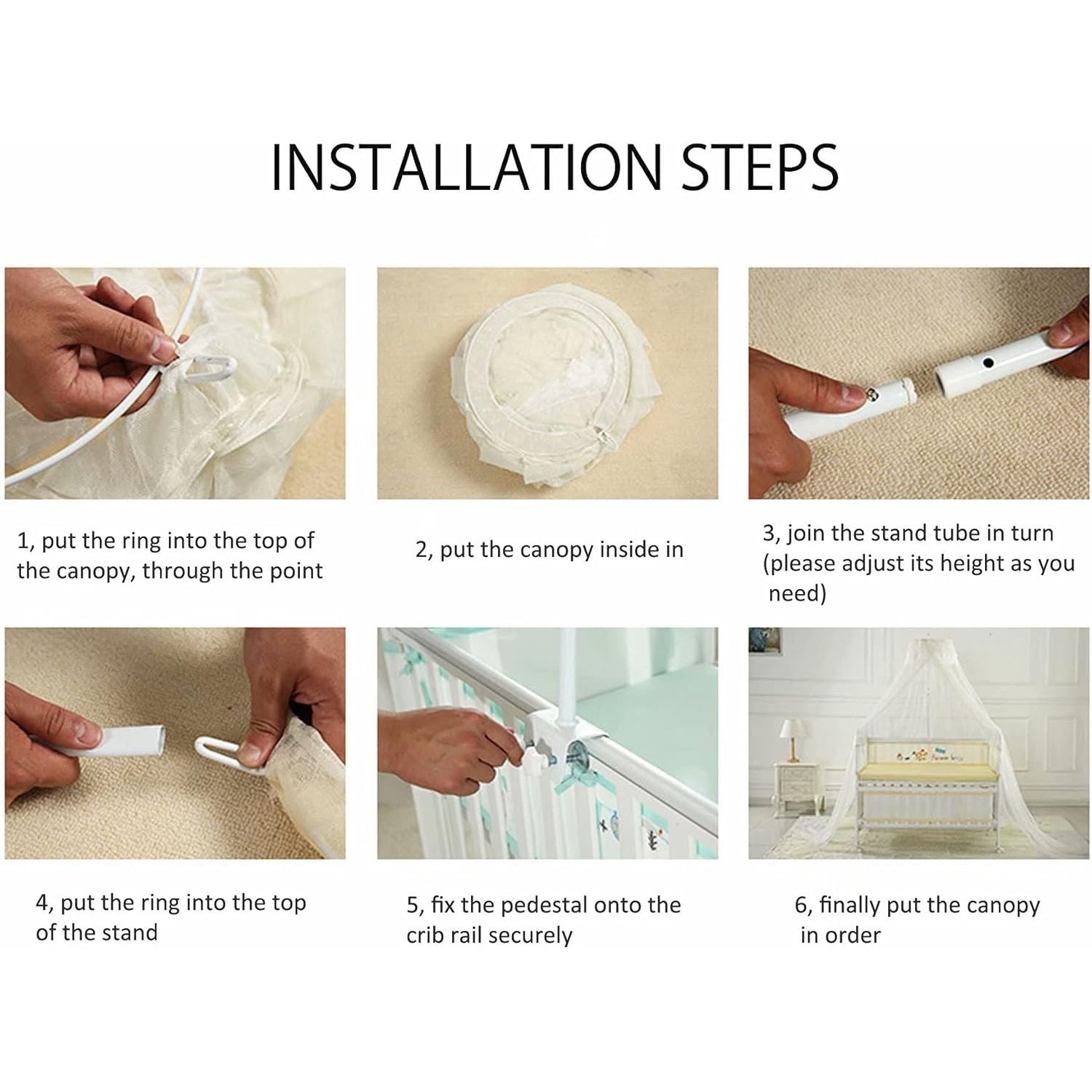 INSTALLATION STEPS

1, put the ring into the top of the canopy, through the point

2, put the canopy inside in

3, join the stand tube in turn (please adjust its height as you need)

4, put the ring into the top of the stand

5, fix the pedestal onto the crib rail securely

6, finally put the canopy in order