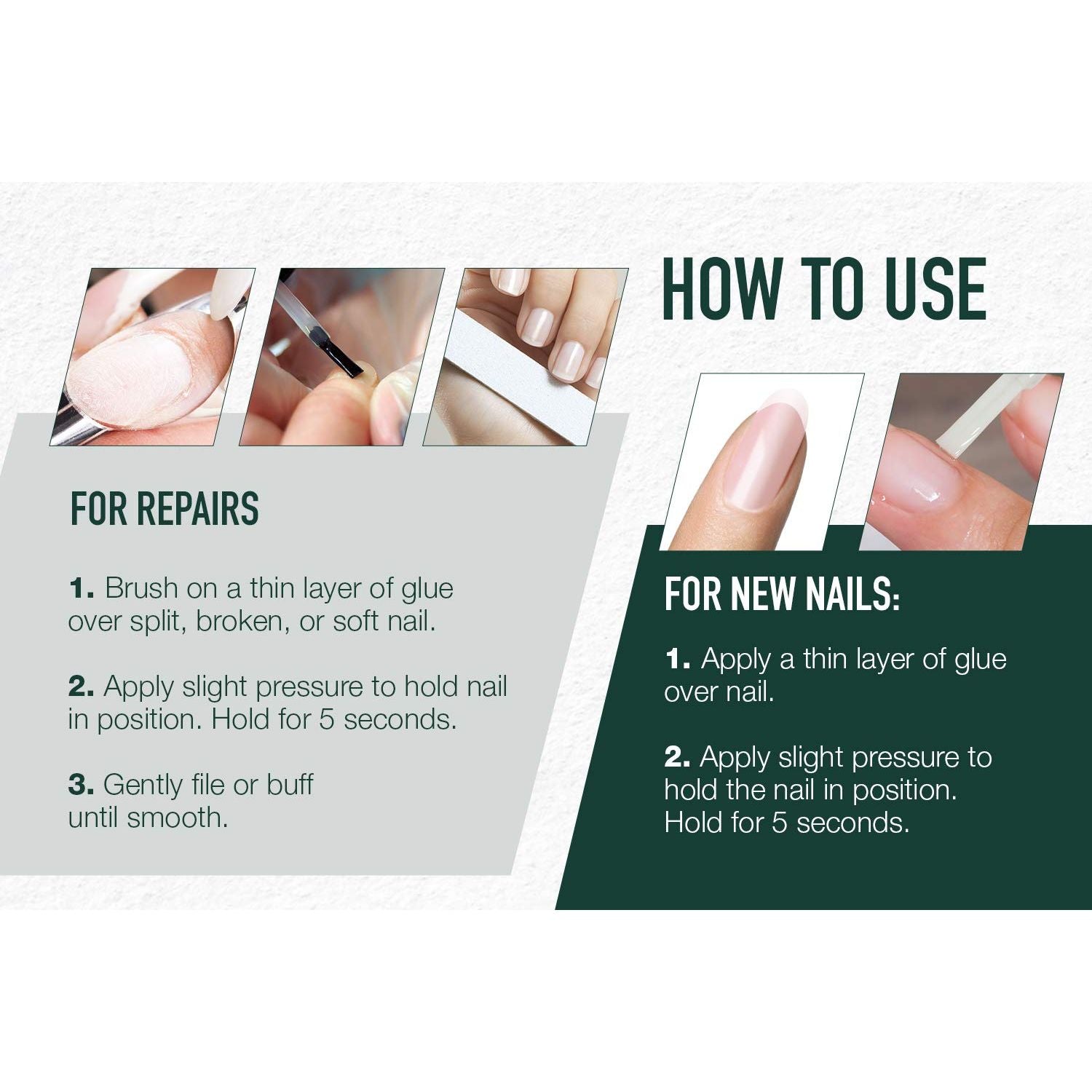 HOW TO USE

FOR REPAIRS

1. Brush on a thin layer of glue over split, broken, or soft nail.

2. Apply slight pressure to hold nail in position. Hold for 5 seconds.

3. Gently file or buff until smooth.

FOR NEW NAILS:

1. Apply a thin layer of glue over nail.

2. Apply slight pressure to hold the nail in position. Hold for 5 seconds.