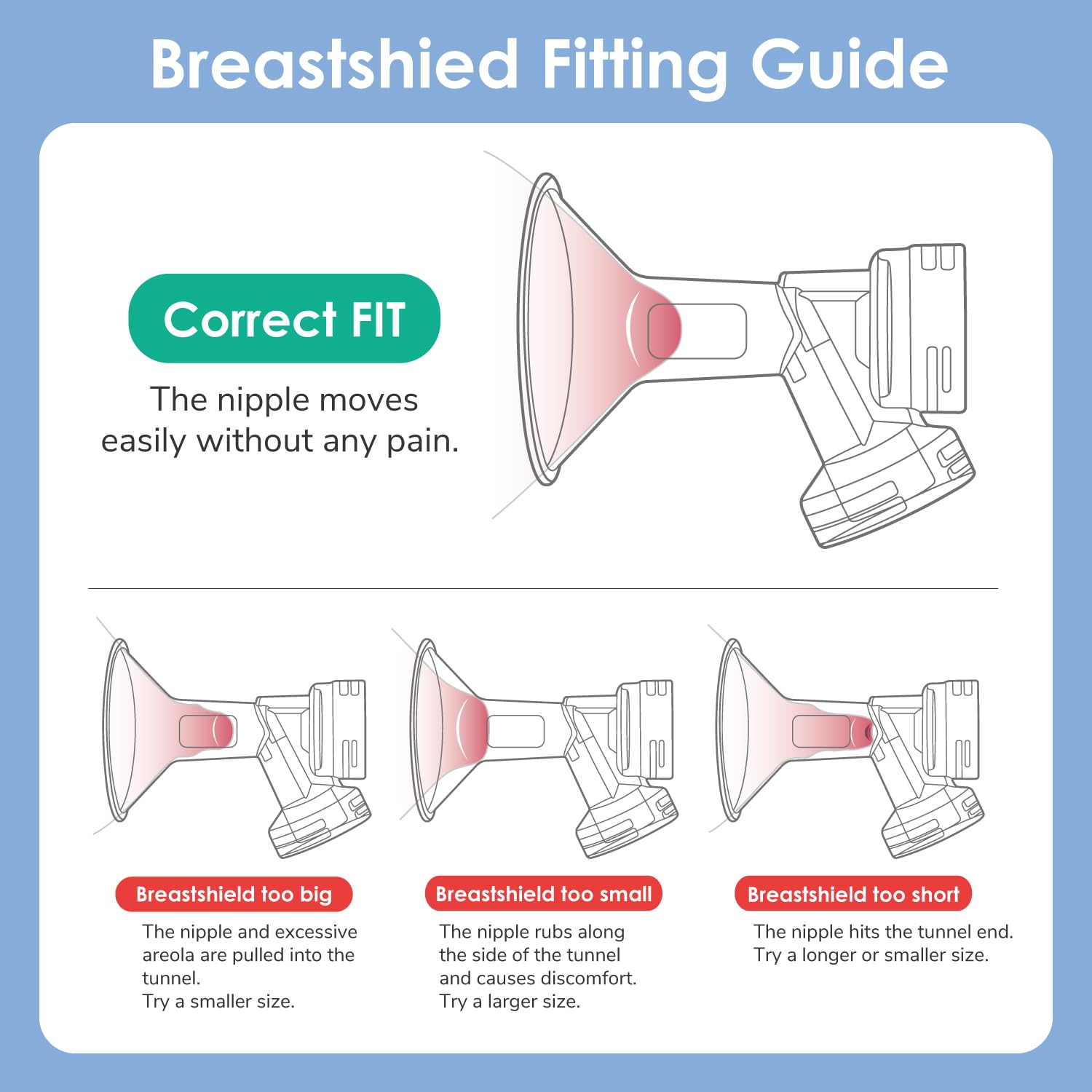 Breastshied Fitting Guide

Correct FIT

The nipple moves easily without any pain.

Breastshield too big

The nipple and excessive areola are pulled into the tunnel.
Try a smaller size.

Breastshield too small

The nipple rubs along the side of the tunnel and causes discomfort.
Try a larger size.

Breastshield too short

The nipple hits the tunnel end.
Try a longer or smaller size.