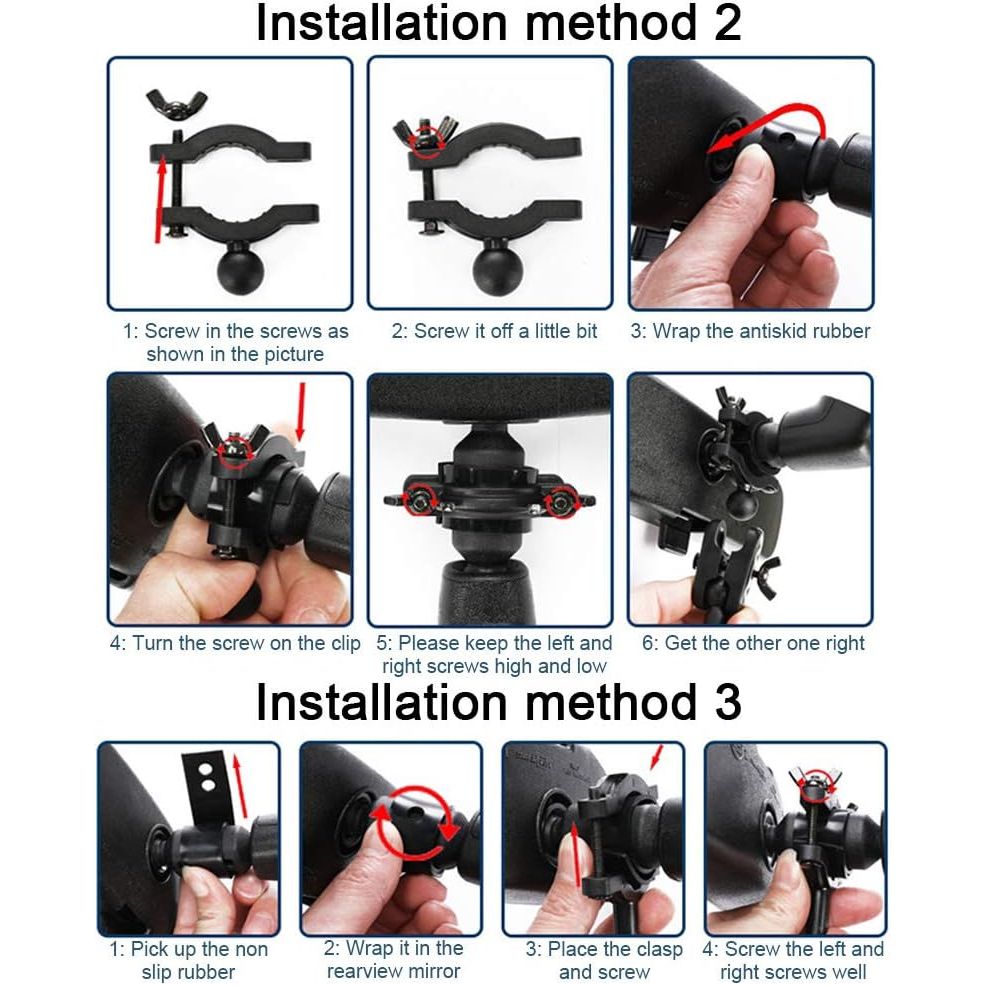 Installation method 2

1: Screw in the screws as shown in the picture

2: Screw it off a little bit

3: Wrap the antiskid rubber

4: Turn the screw on the clip

5: Please keep the left and right screws high and low

6: Get the other one right

Installation method 3

1: Pick up the non slip rubber

2: Wrap it in the rearview mirror

3: Place the clasp and screw

4: Screw the left and right screws well