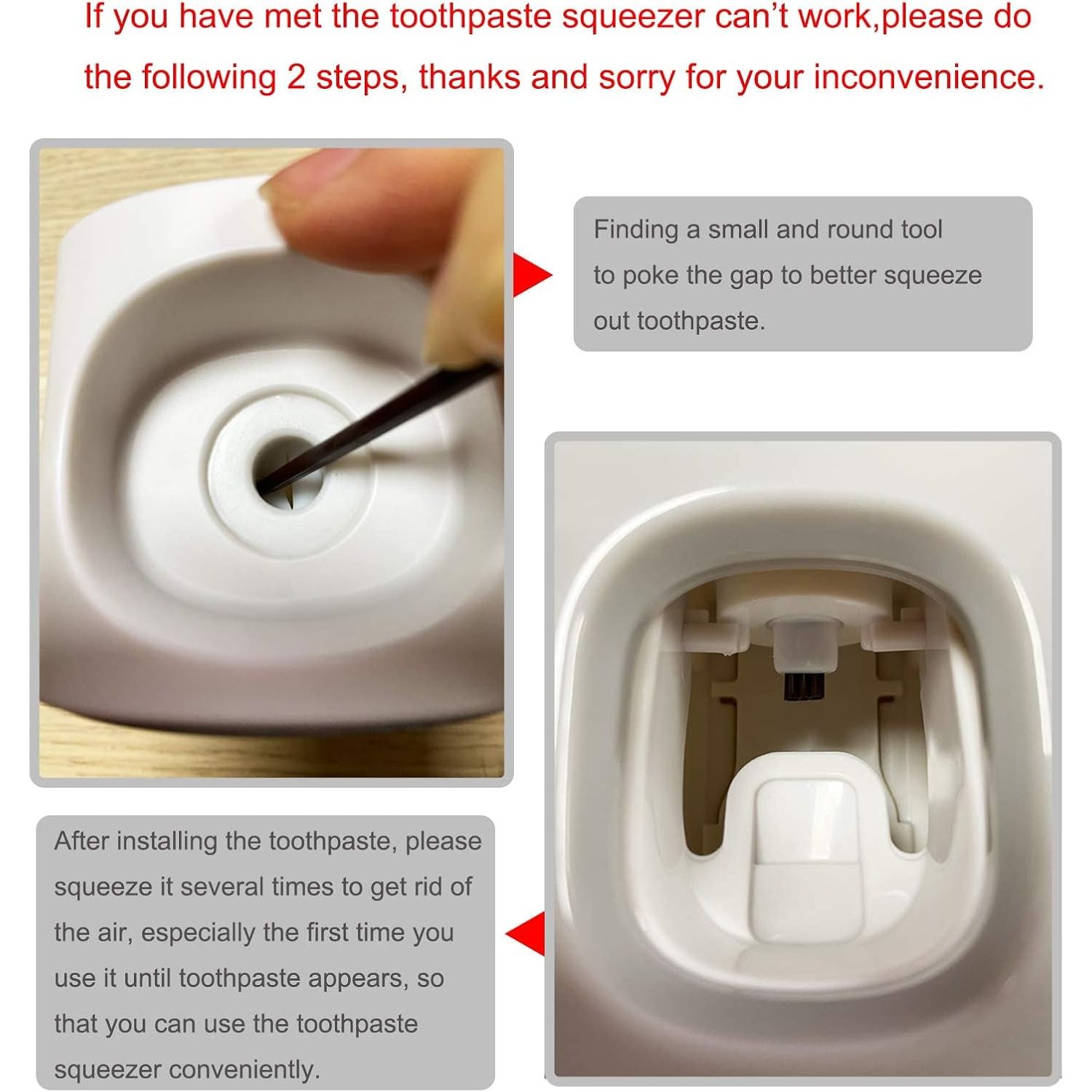 If you have met the toothpaste squeezer can't work,please do the following 2 steps, thanks and sorry for your inconvenience.

Finding a small and round tool to poke the gap to better squeeze out toothpaste.

After installing the toothpaste, please squeeze it several times to get rid of the air, especially the first time you use it until toothpaste appears, so that you can use the toothpaste squeezer conveniently.