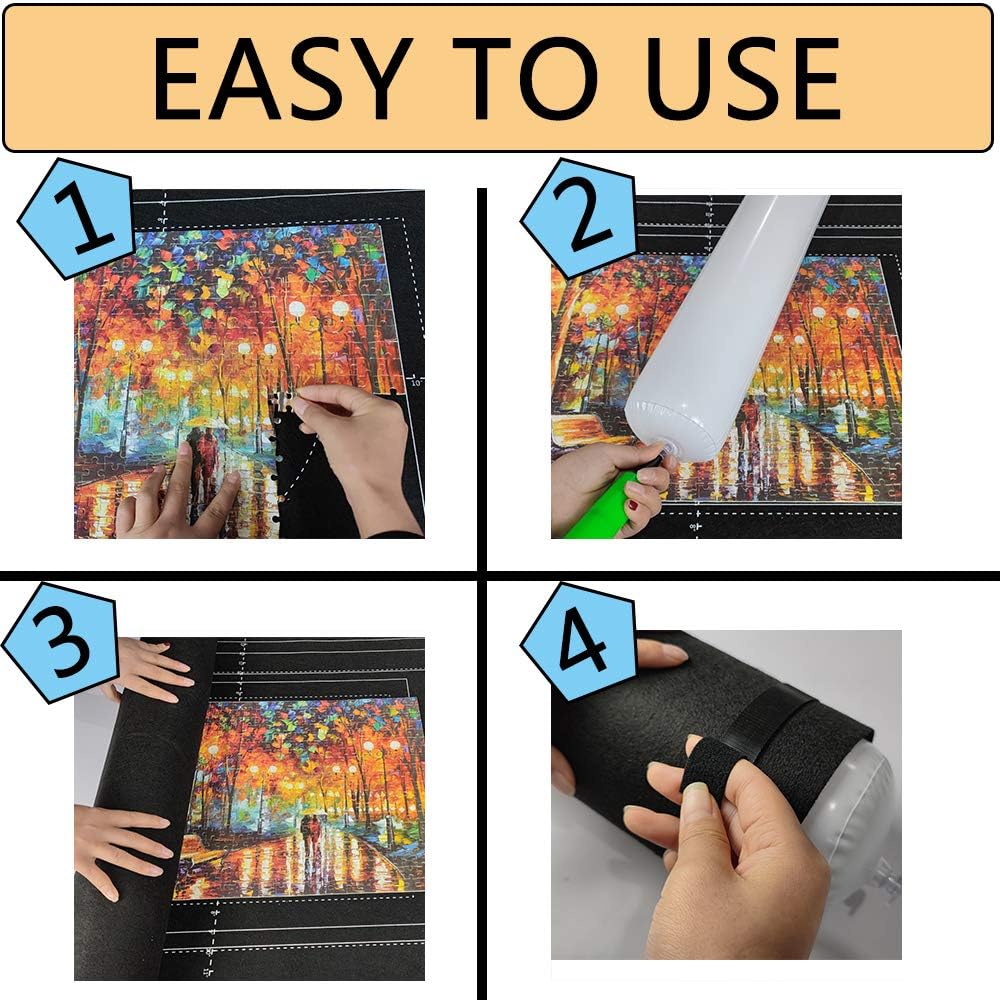 EASY TO USE

1

2

3

4