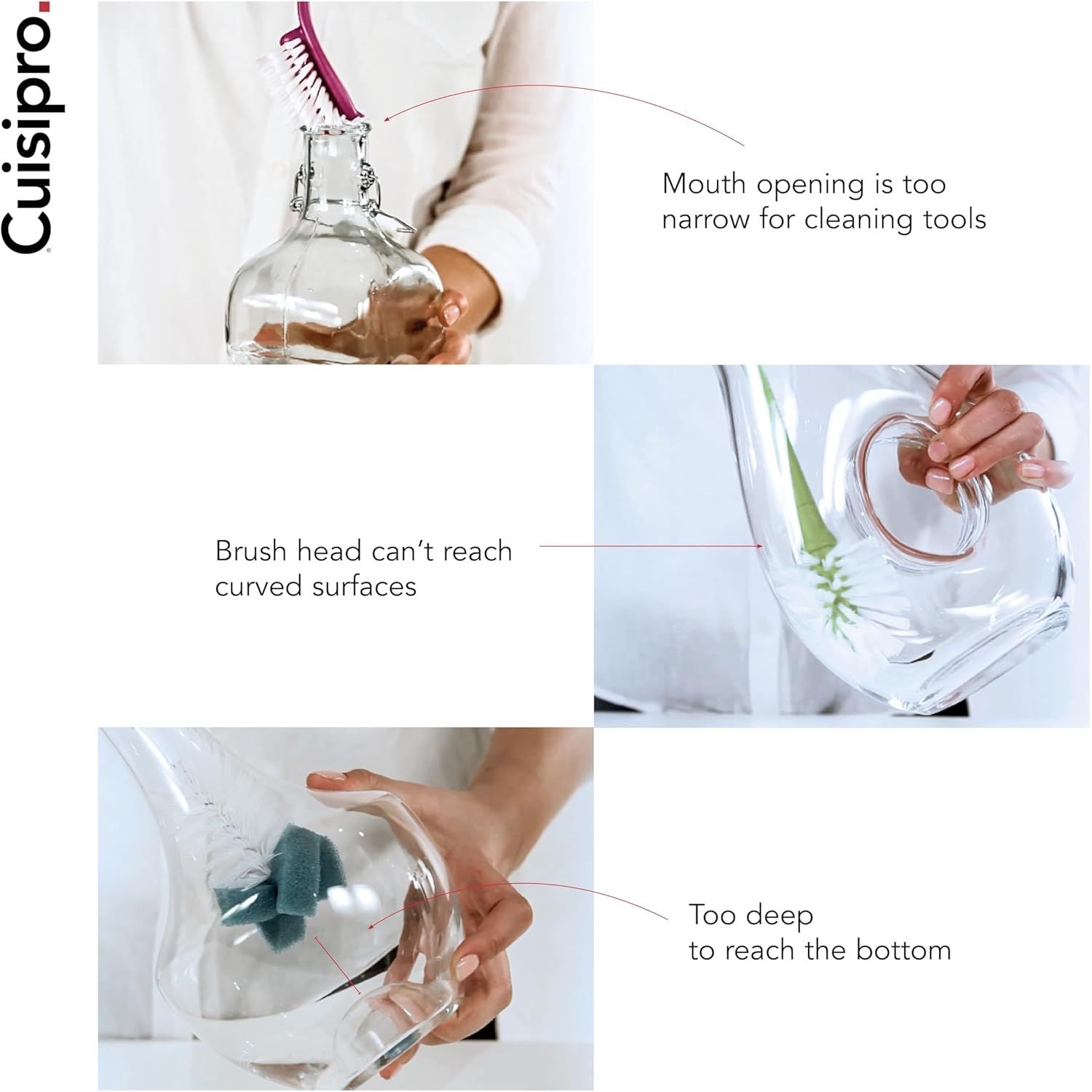 Cuisipro.

Mouth opening is too narrow for cleaning tools

Brush head can't reach curved surfaces

Too deep to reach the bottom