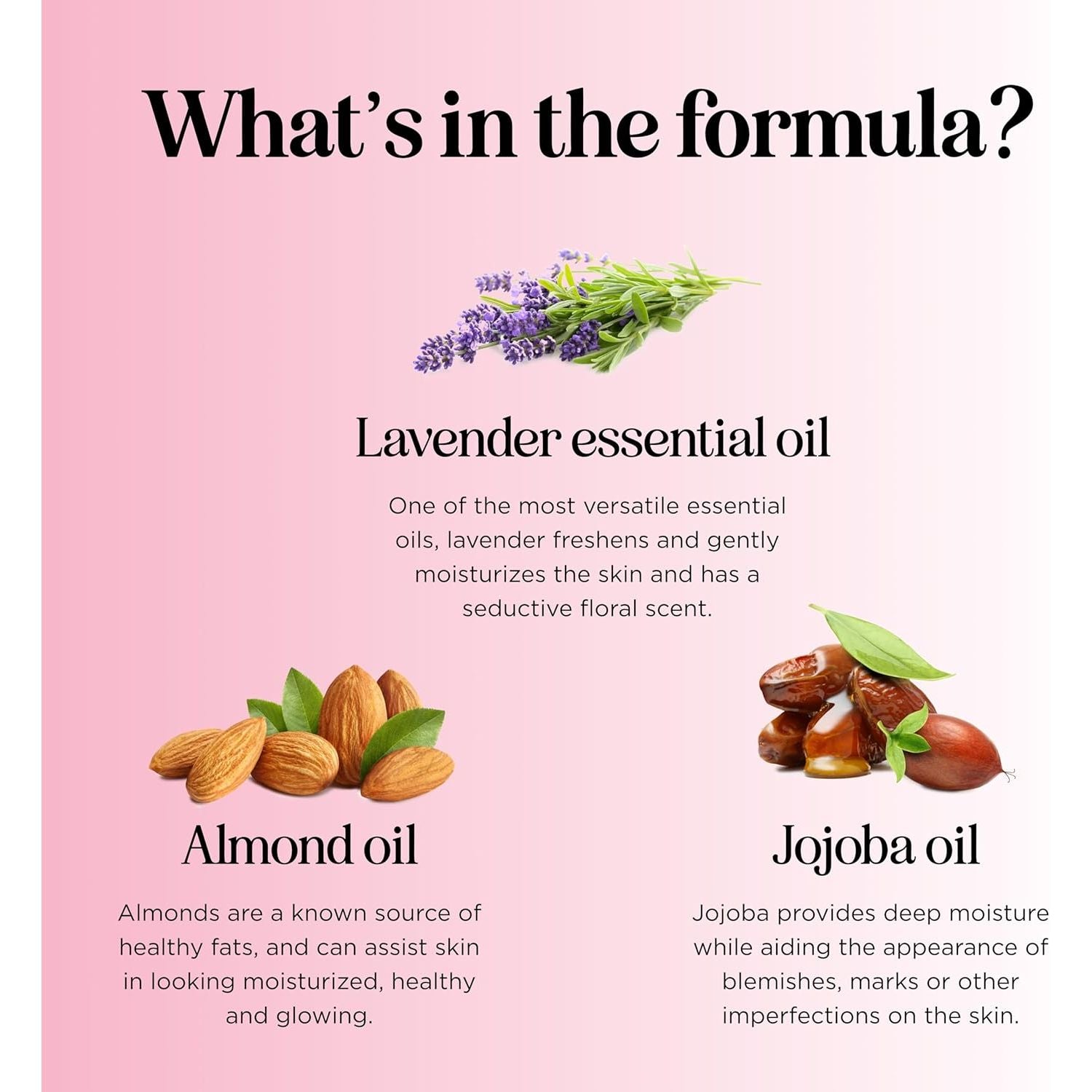 What's in the formula?

Lavender essential oil

One of the most versatile essential oils, lavender freshens and gently moisturizes the skin and has a seductive floral scent.

Almond oil

Almonds are a known source of healthy fats, and can assist skin in looking moisturized, healthy and glowing.

Jojoba oil

Jojoba provides deep moisture while aiding the appearance of blemishes, marks or other imperfections on the skin.