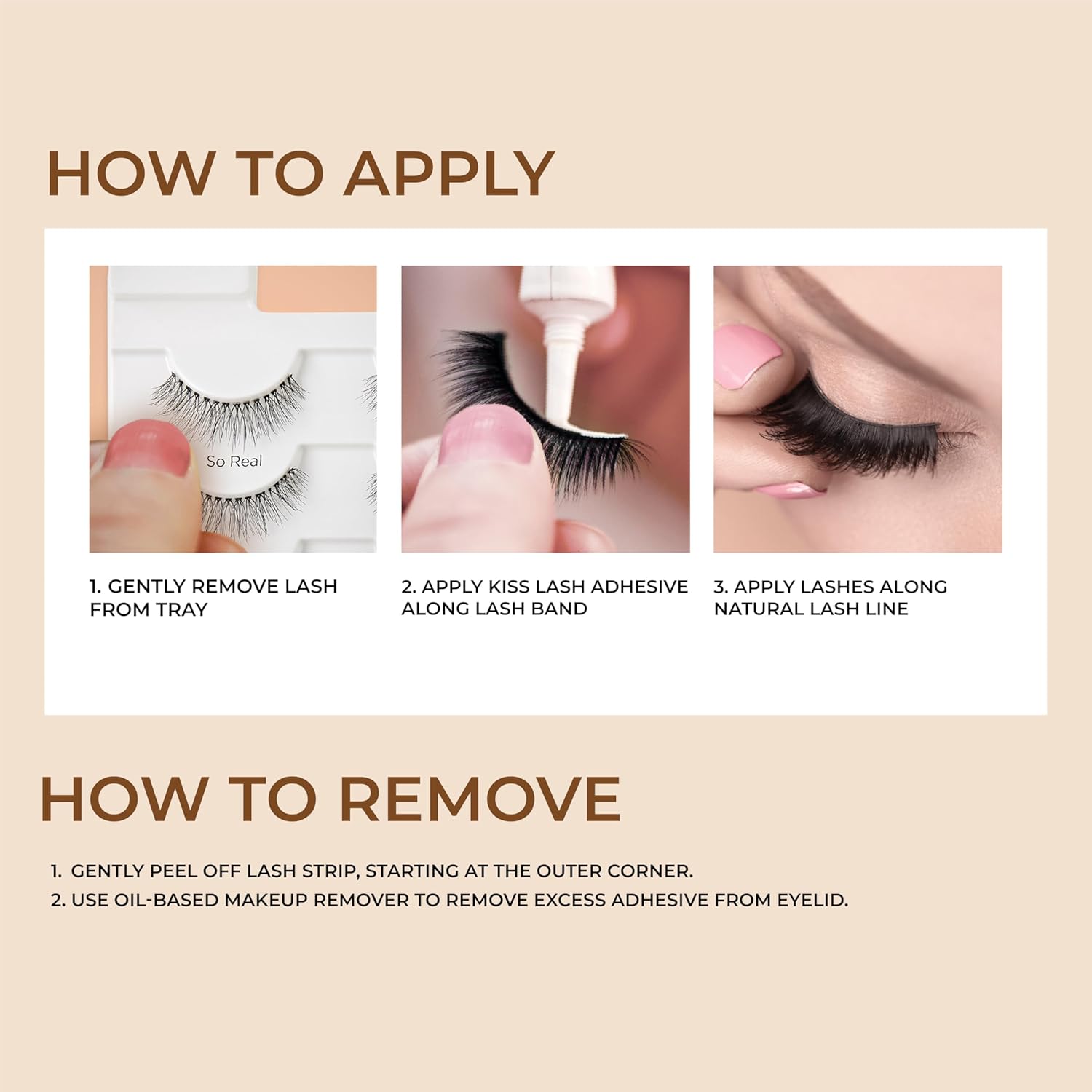 HOW TO APPLY

So Real

1. GENTLY REMOVE LASH FROM TRAY

2. APPLY KISS LASH ADHESIVE ALONG LASH BAND

3. APPLY LASHES ALONG NATURAL LASH LINE

HOW TO REMOVE

1. GENTLY PEEL OFF LASH STRIP, STARTING AT THE OUTER CORNER.
2. USE OIL-BASED MAKEUP REMOVER TO REMOVE EXCESS ADHESIVE FROM EYELID.