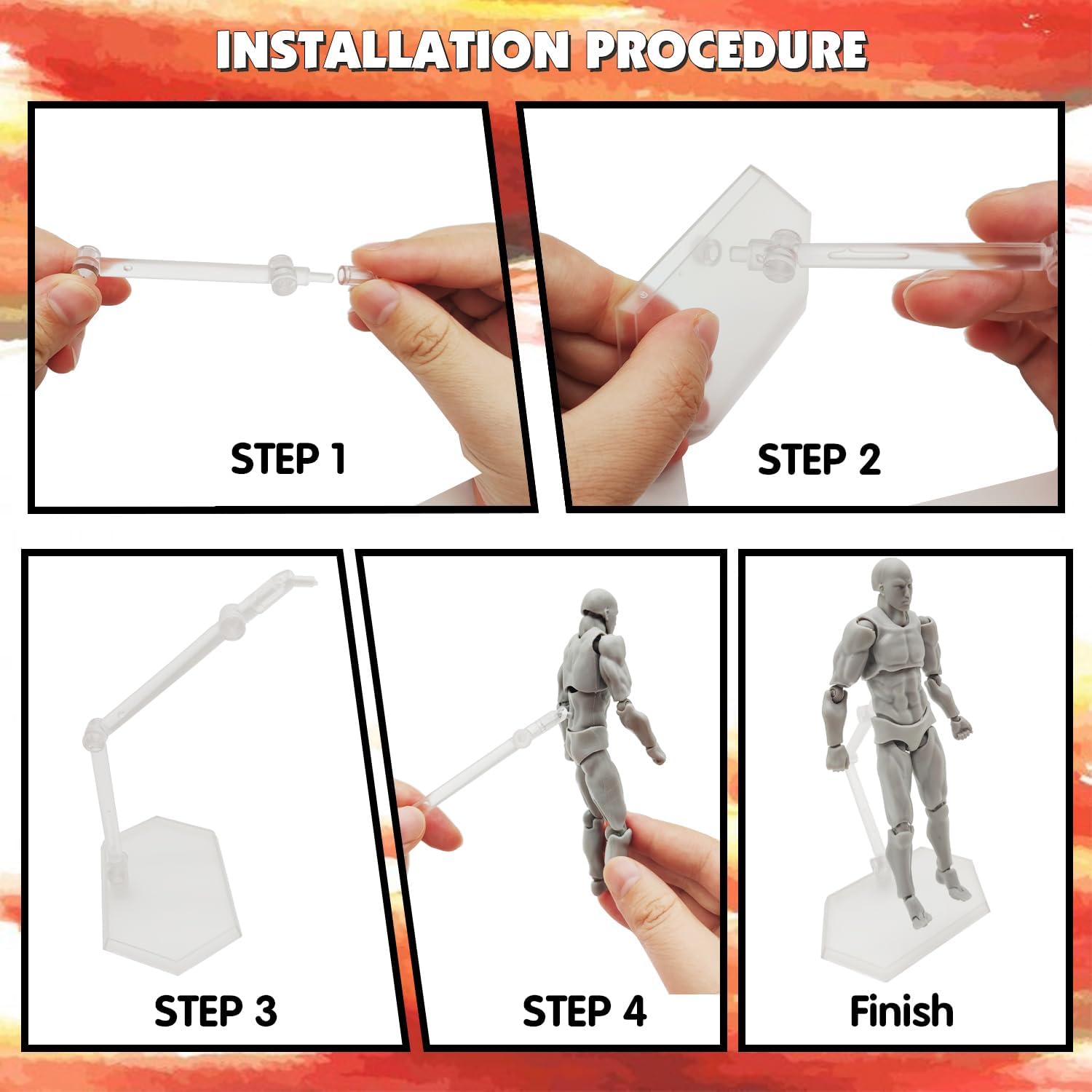 INSTALLATION PROCEDURE

STEP 1

STEP 2

STEP 3

STEP 4

Finish