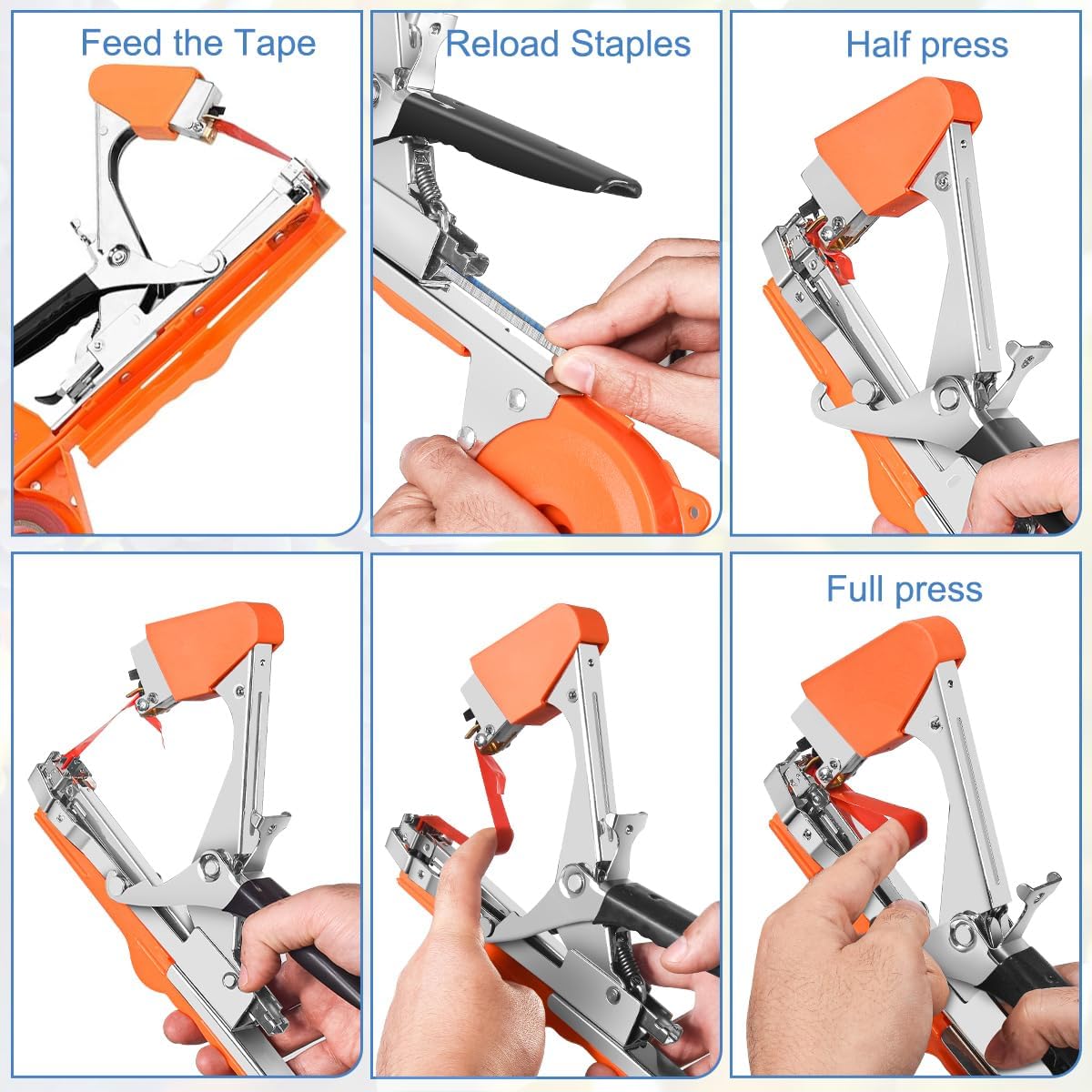 Feed the Tape

Reload Staples

Half press

Full press