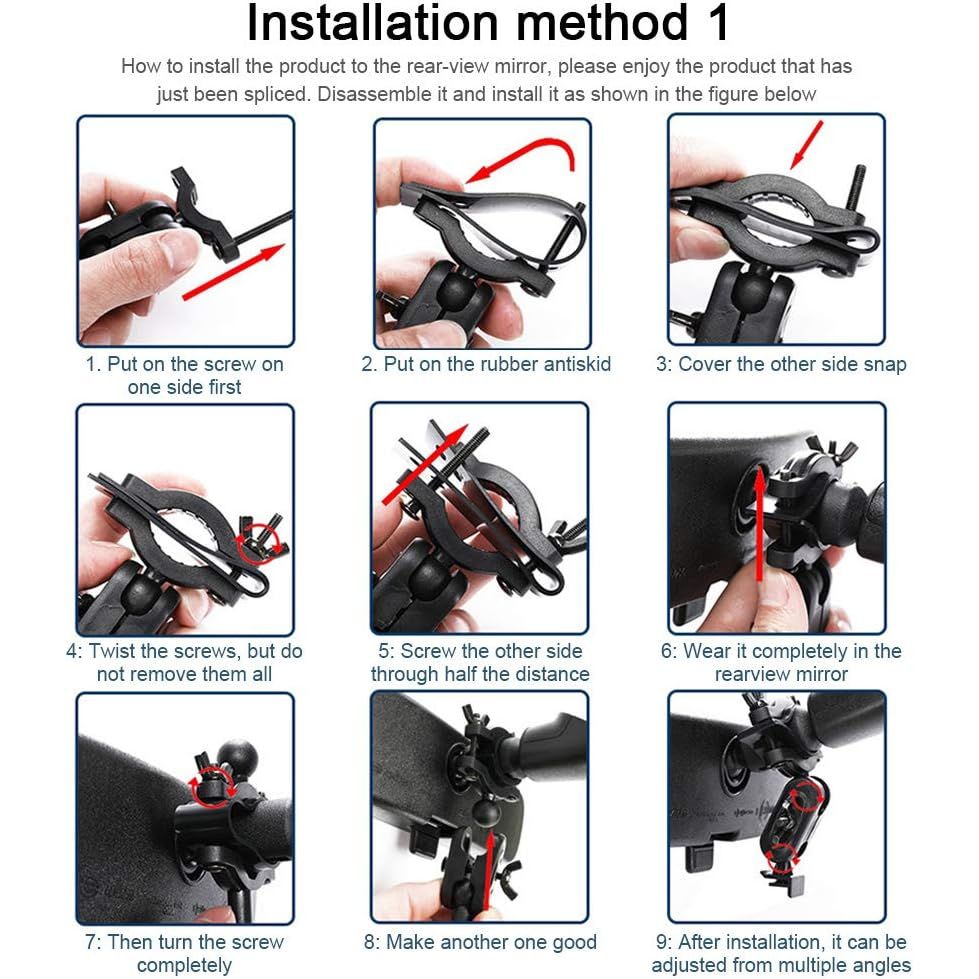 Installation method 1

How to install the product to the rear-view mirror, please enjoy the product that has just been spliced. Disassemble it and install it as shown in the figure below

1. Put on the screw on one side first

2. Put on the rubber antiskid

3: Cover the other side snap

4: Twist the screws, but do not remove them all

5: Screw the other side through half the distance

6: Wear it completely in the rearview mirror

7: Then turn the screw completely

8: Make another one good

9: After installation, it can be adjusted from multiple angles