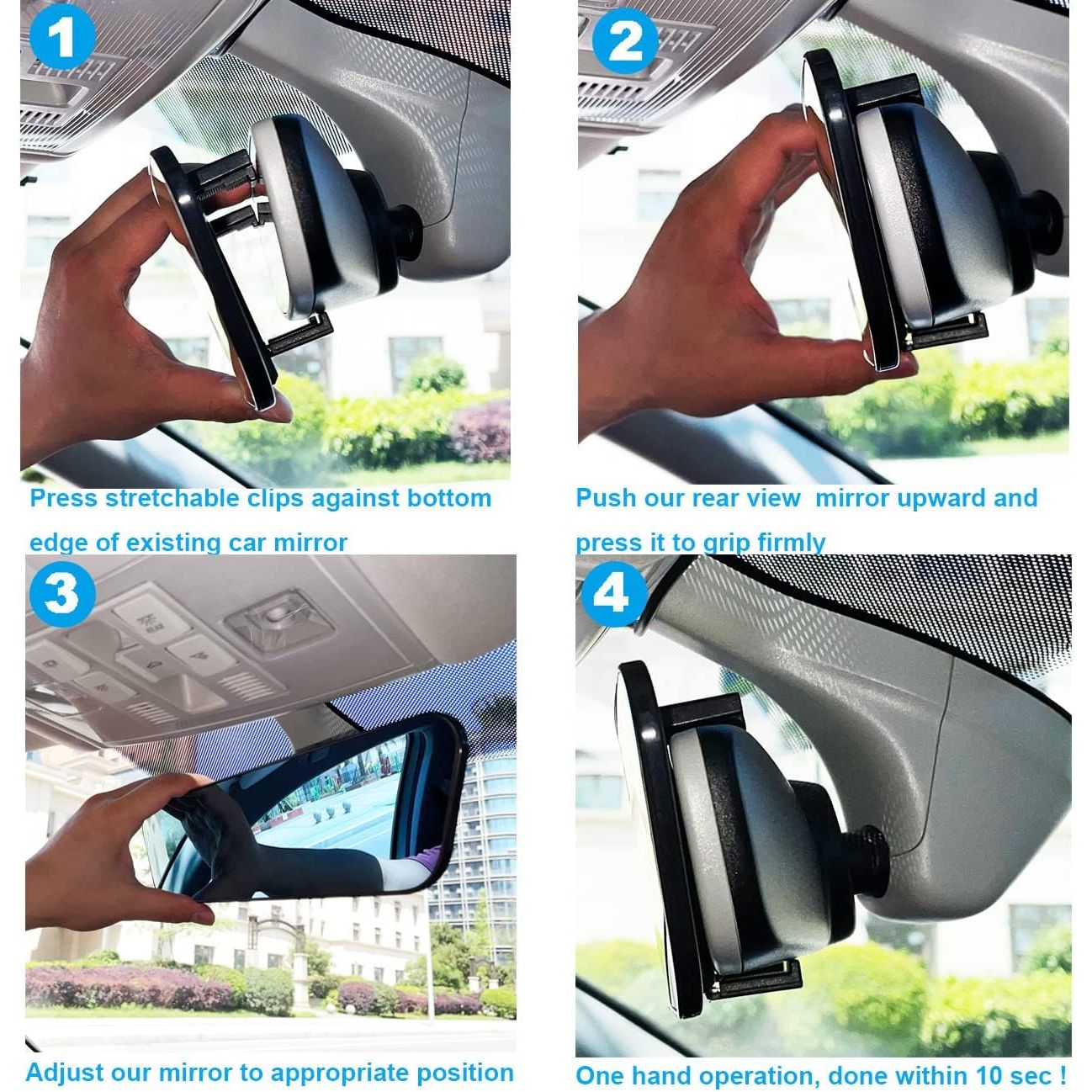 1

Press stretchable clips against bottom edge of existing car mirror

2

Push our rear view  mirror upward and press it to grip firmly

3

Adjust our mirror to appropriate position

4

One hand operation, done within 10 sec !