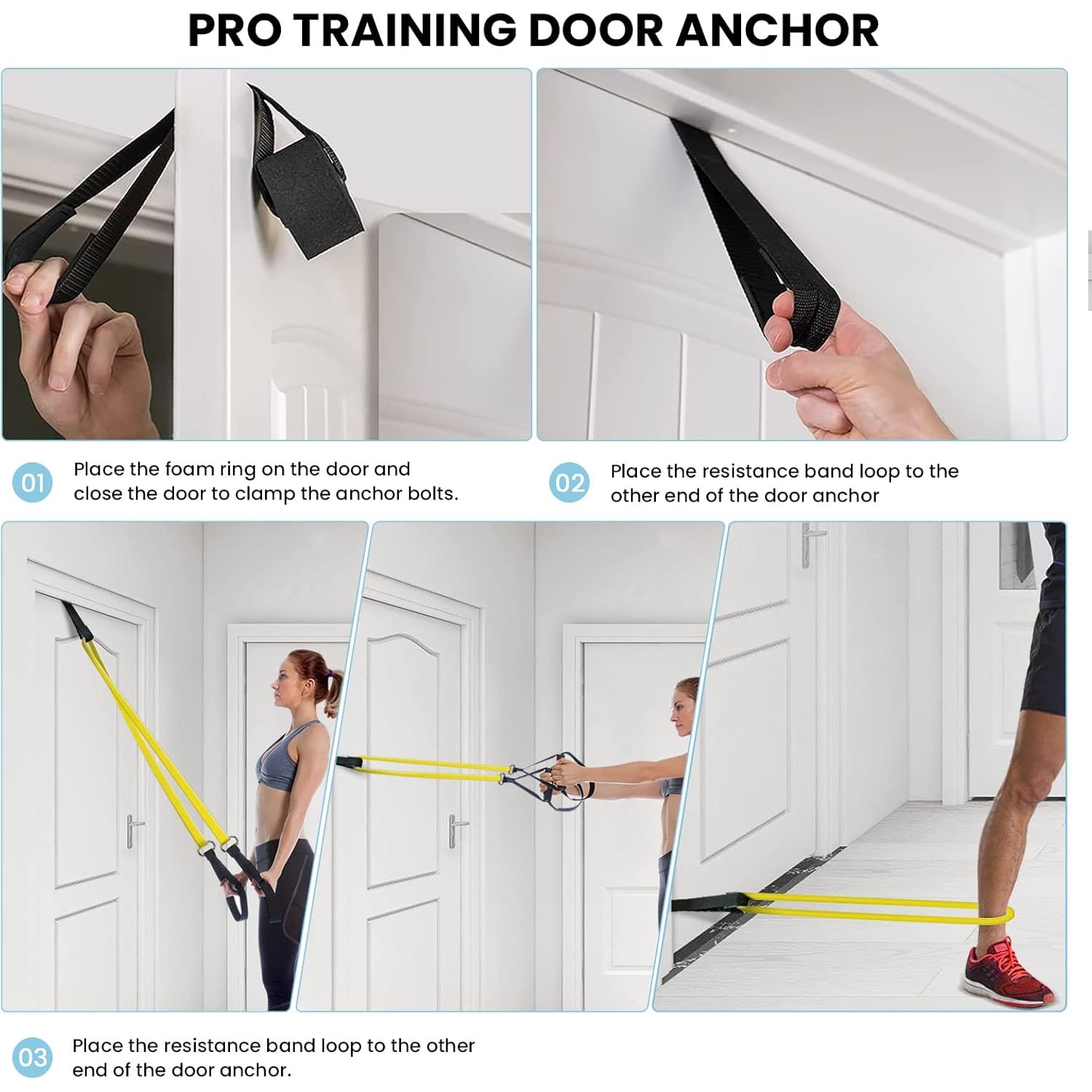 PRO TRAINING DOOR ANCHOR

01 Place the foam ring on the door and close the door to clamp the anchor bolts.

02 Place the resistance band loop to the other end of the door anchor

03 Place the resistance band loop to the other end of the door anchor.