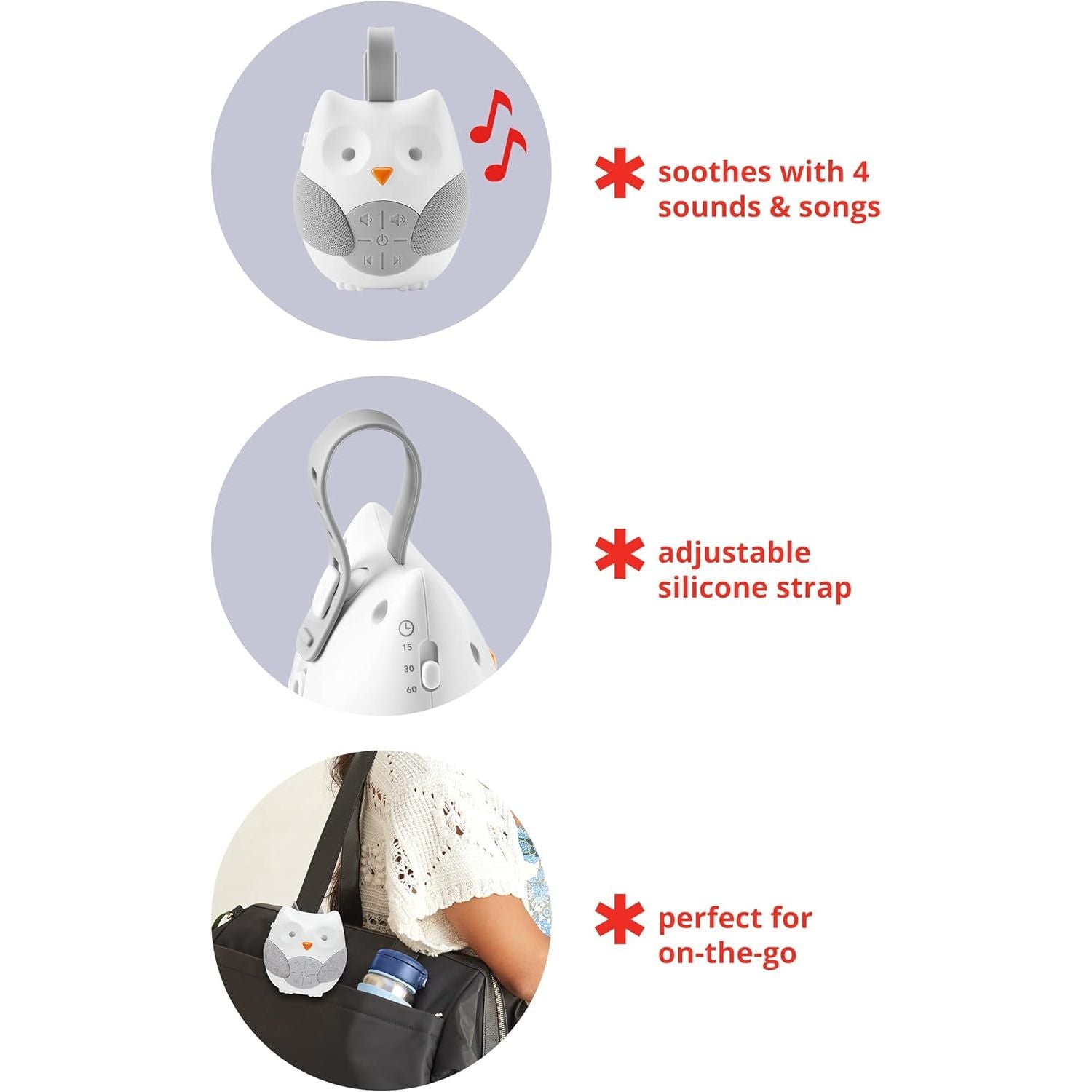 soothes with 4 sounds & songs

15
30
60

adjustable silicone strap

perfect for on-the-go