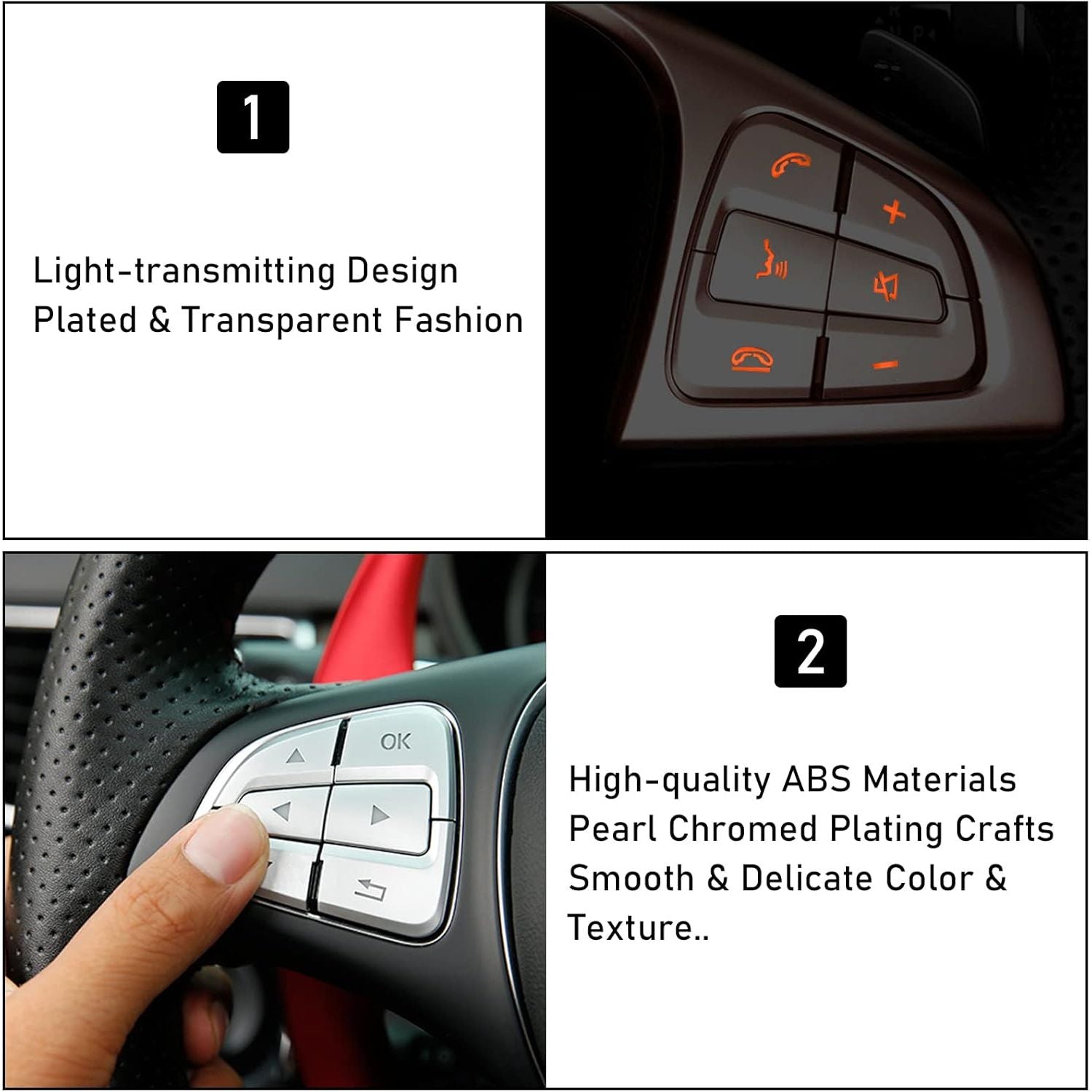 1

Light-transmitting Design
Plated & Transparent Fashion

+

−

OK

2

High-quality ABS Materials
Pearl Chromed Plating Crafts
Smooth & Delicate Color & Texture..