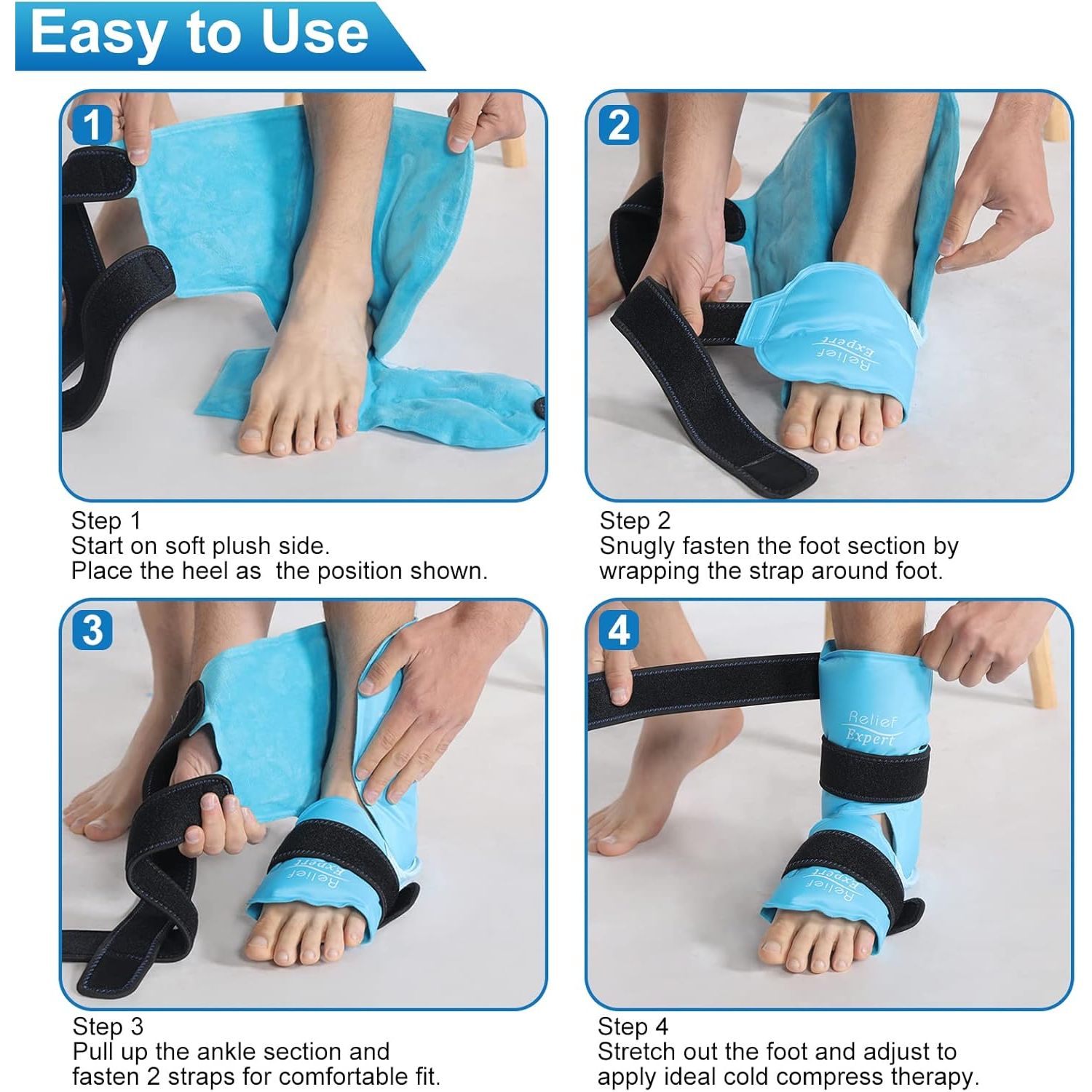 Easy to Use

1

Step 1
Start on soft plush side.
Place the heel as  the position shown.

2

Relief Expert

Step 2
Snugly fasten the foot section by wrapping the strap around foot.

3

Relief Expert

Step 3
Pull up the ankle section and fasten 2 straps for comfortable fit.

4

Relief Expert

Relief Expert

Step 4
Stretch out the foot and adjust to apply ideal cold compress therapy.