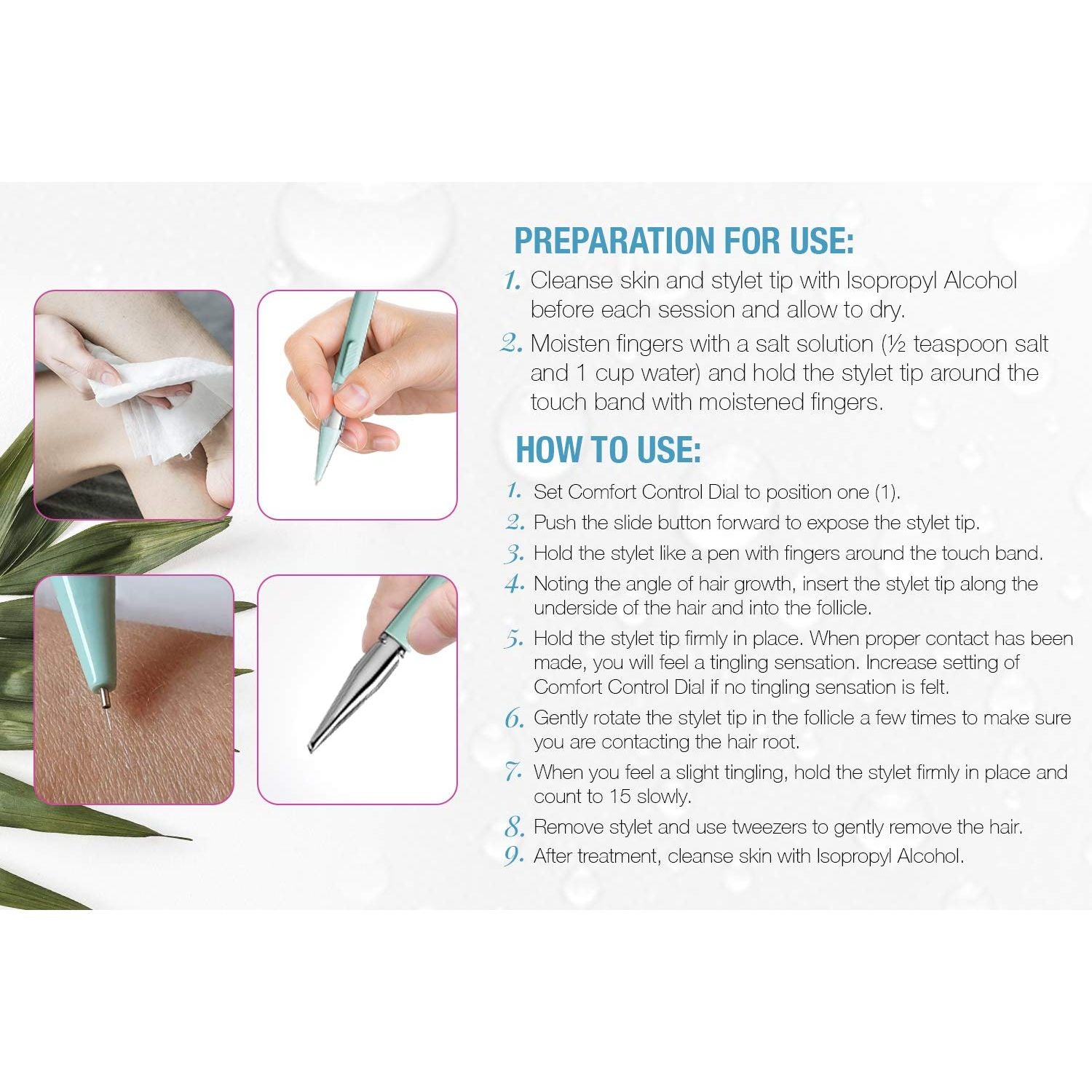 PREPARATION FOR USE:

1. Cleanse skin and stylet tip with Isopropyl Alcohol before each session and allow to dry.

2. Moisten fingers with a salt solution (½ teaspoon salt and 1 cup water) and hold the stylet tip around the touch band with moistened fingers.

HOW TO USE:

1. Set Comfort Control Dial to position one (1).

2. Push the slide button forward to expose the stylet tip.

3. Hold the stylet like a pen with fingers around the touch band.

4. Noting the angle of hair growth, insert the stylet tip along the underside of the hair and into the follicle.

5. Hold the stylet tip firmly in place. When proper contact has been made, you will feel a tingling sensation. Increase setting of Comfort Control Dial if no tingling sensation is felt.

6. Gently rotate the stylet tip in the follicle a few times to make sure you are contacting the hair root.

7. When you feel a slight tingling, hold the stylet firmly in place and count to 15 slowly.

8. Remove stylet and use tweezers to gently remove the hair.

9. After treatment, cleanse skin with Isopropyl Alcohol.