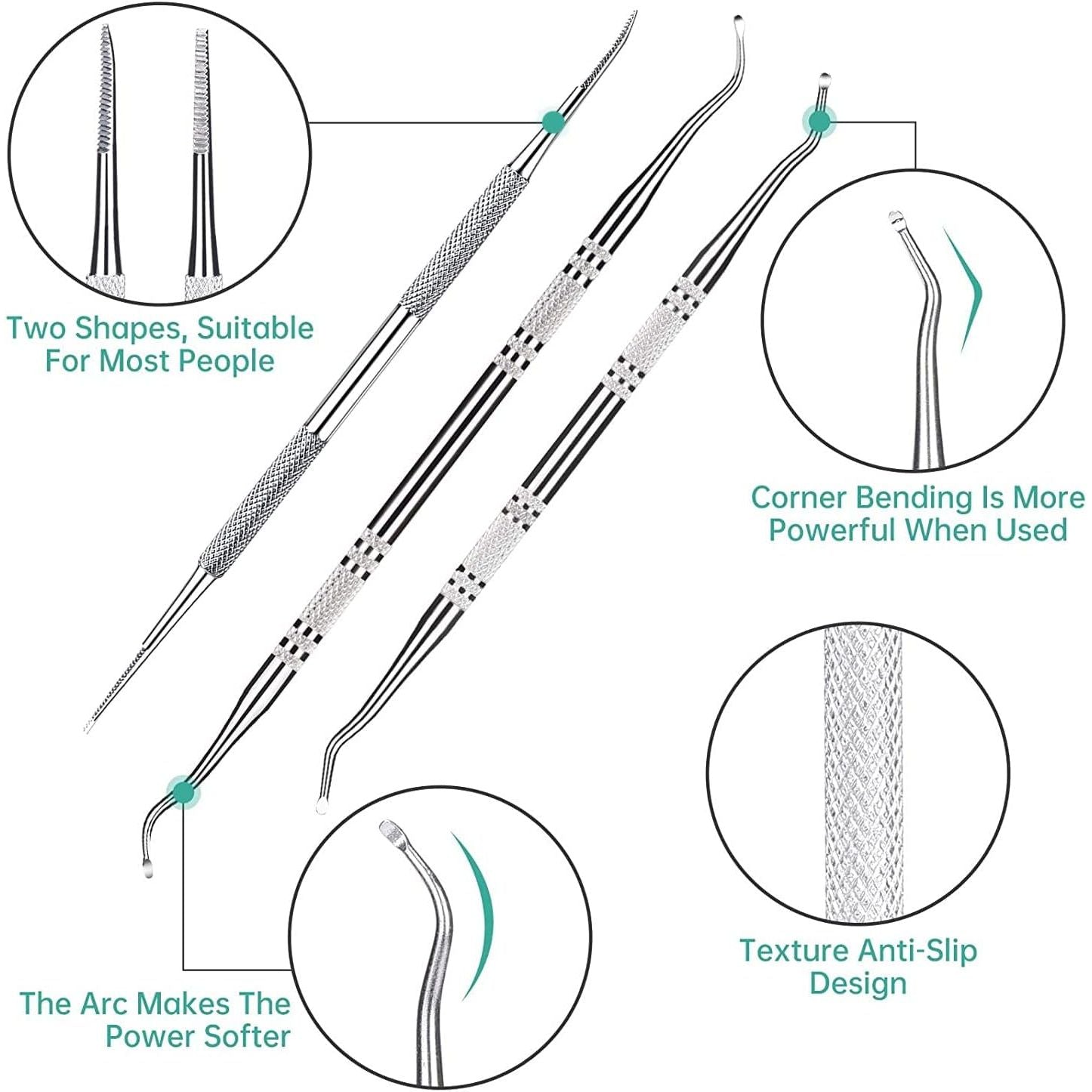 Two Shapes, Suitable For Most People

Corner Bending Is More Powerful When Used

Texture Anti-Slip Design

The Arc Makes The Power Softer